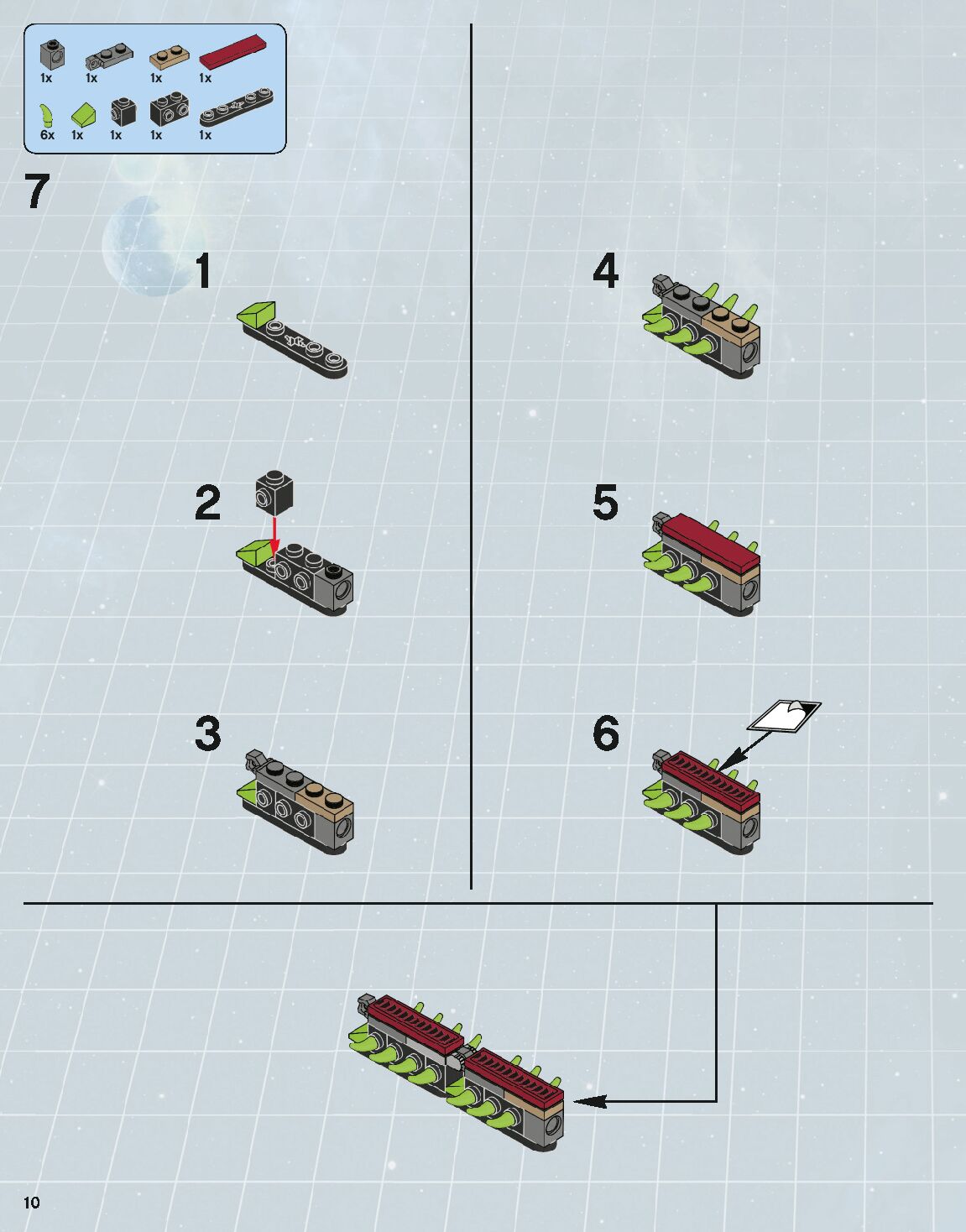 1x 1x 1x 1x
6x 1x 1x 1x 1x

7

1

2

3

4

5

6

10