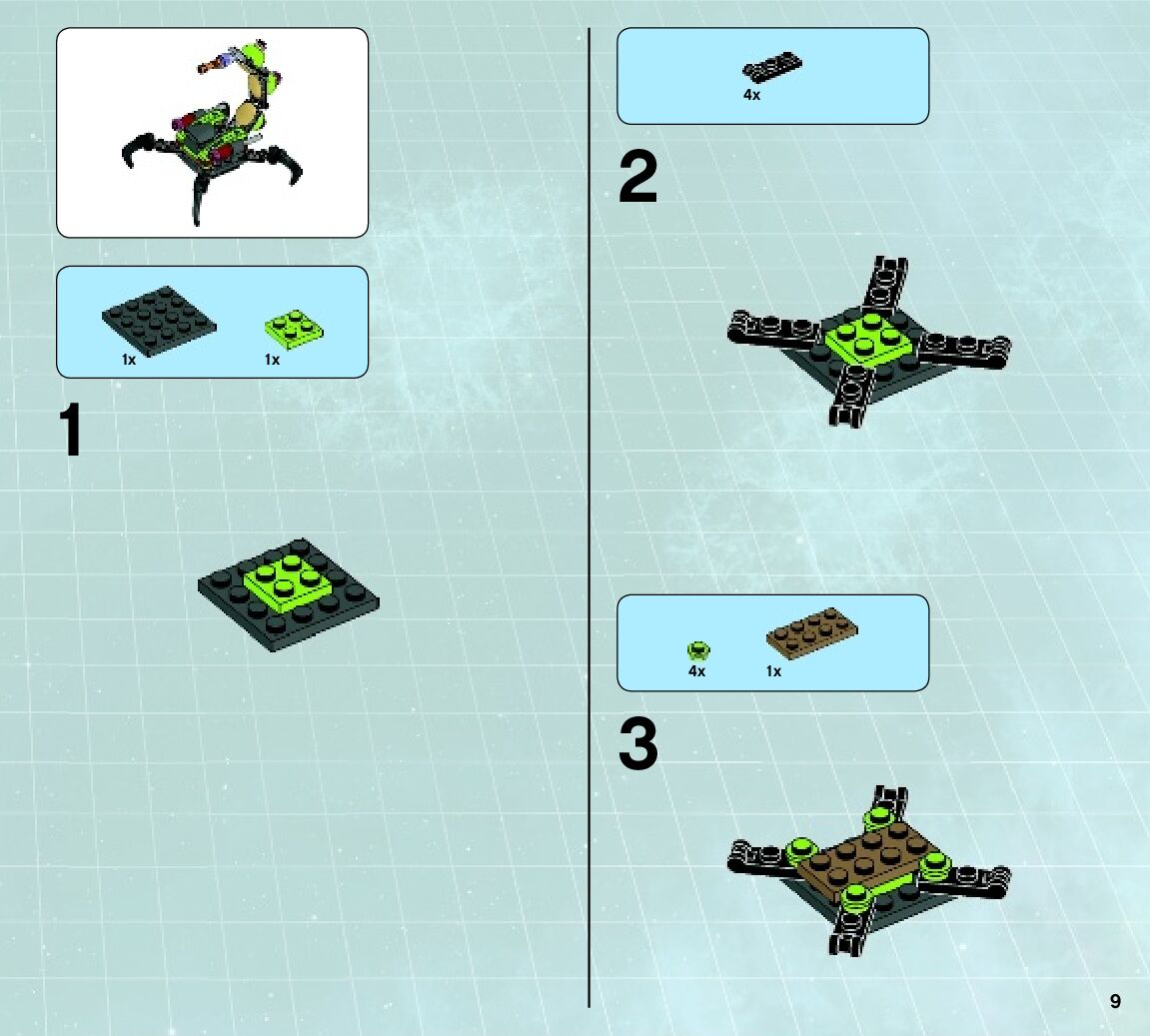 1x
1x

1

4x

2

4x
1x

3

9