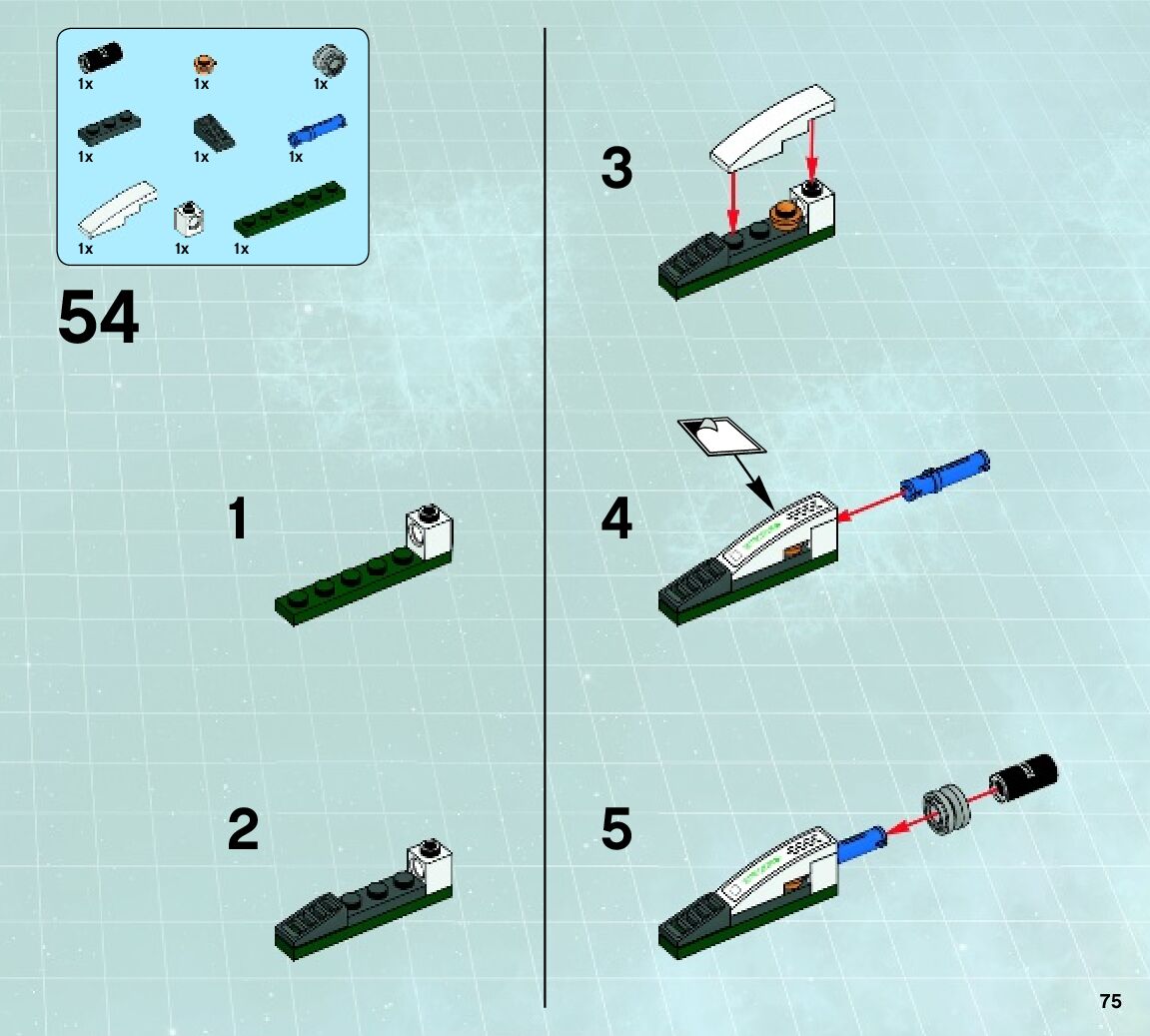 1x
1x
1x
1x
1x
1x
1x
1x
1x

54

1

2

3

4

5

75