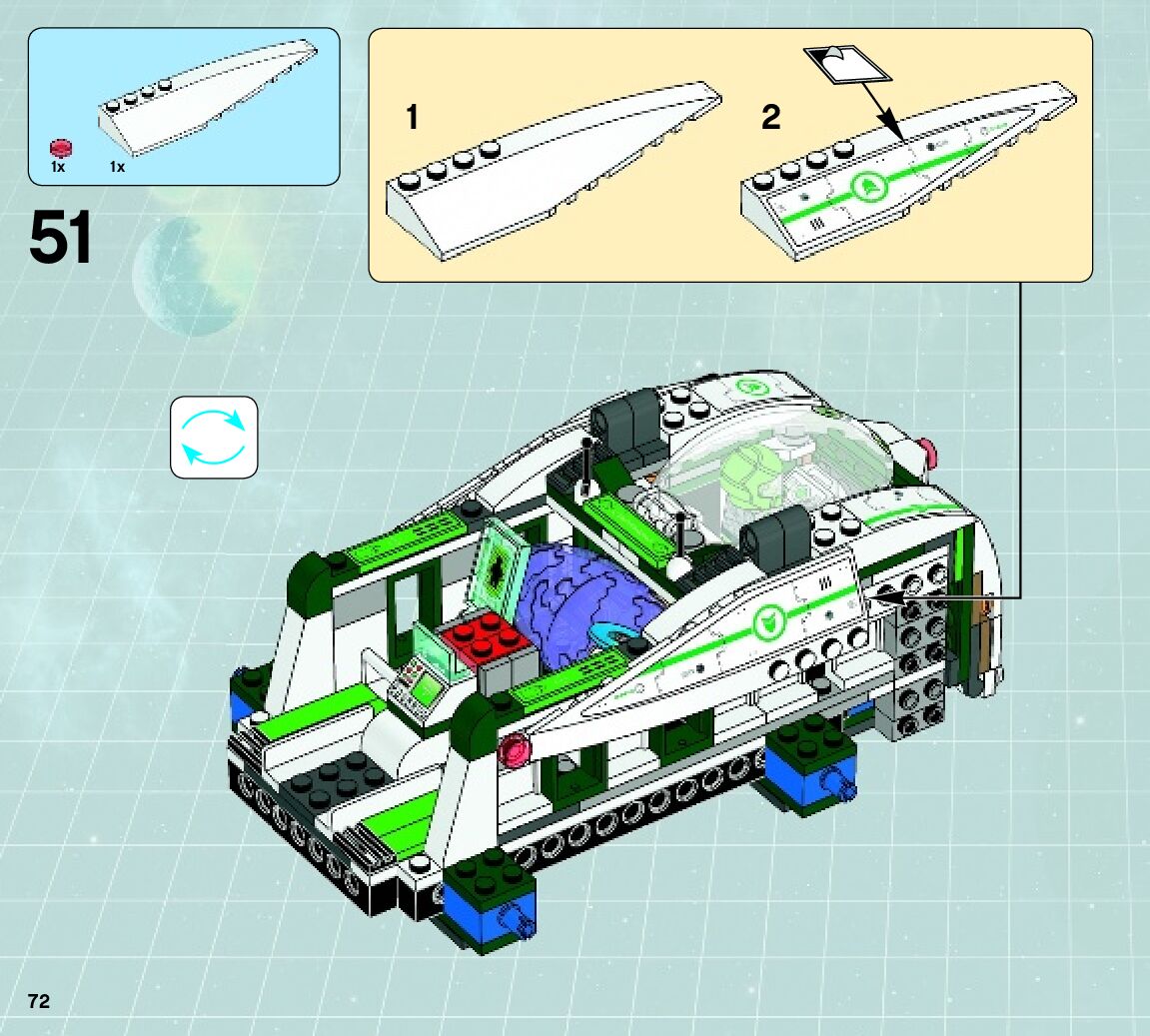 1x 1x

51

1

2

72