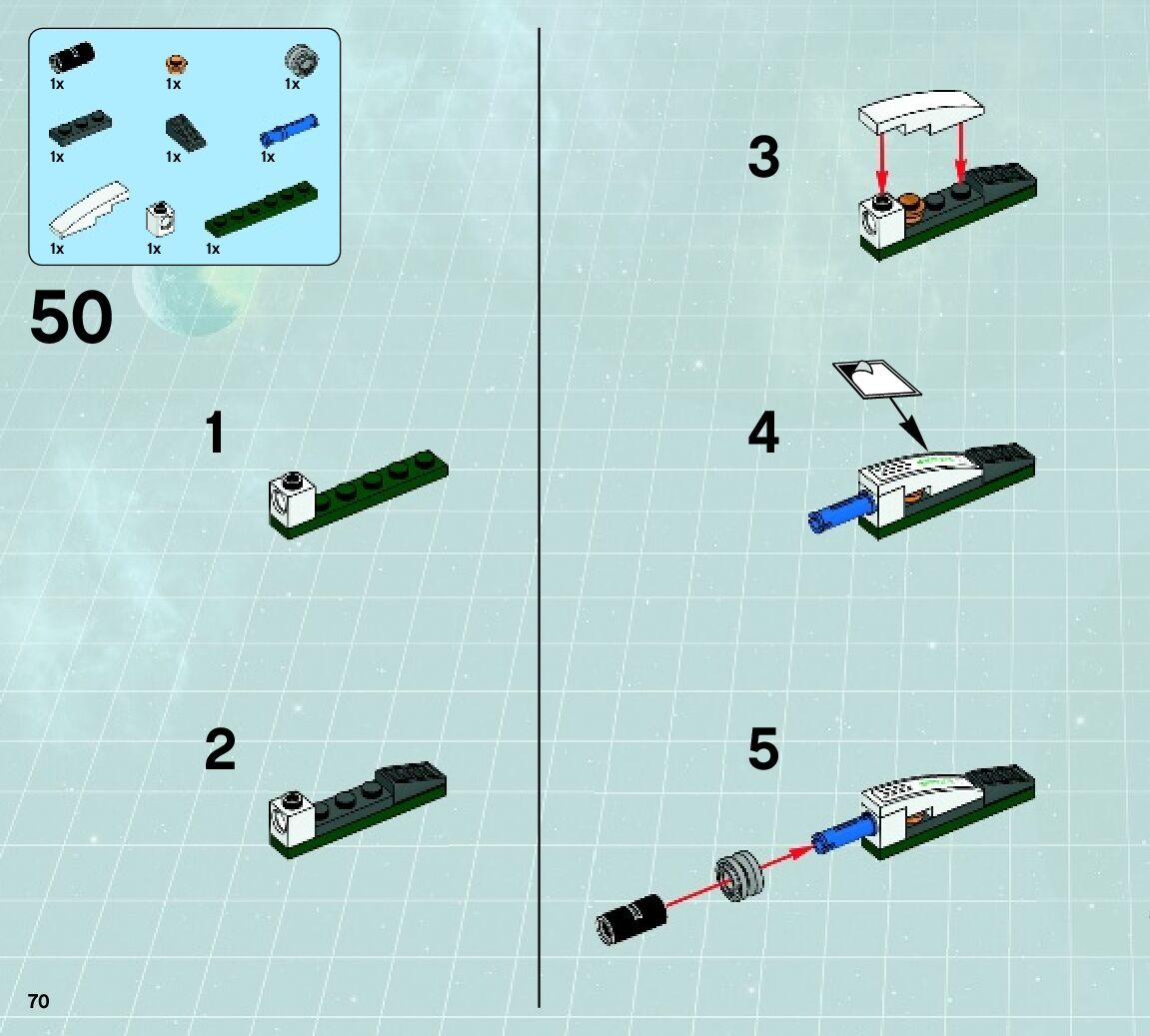 1x
1x
1x
1x
1x
1x
1x
1x
1x

50

1

2

3

4

5

70