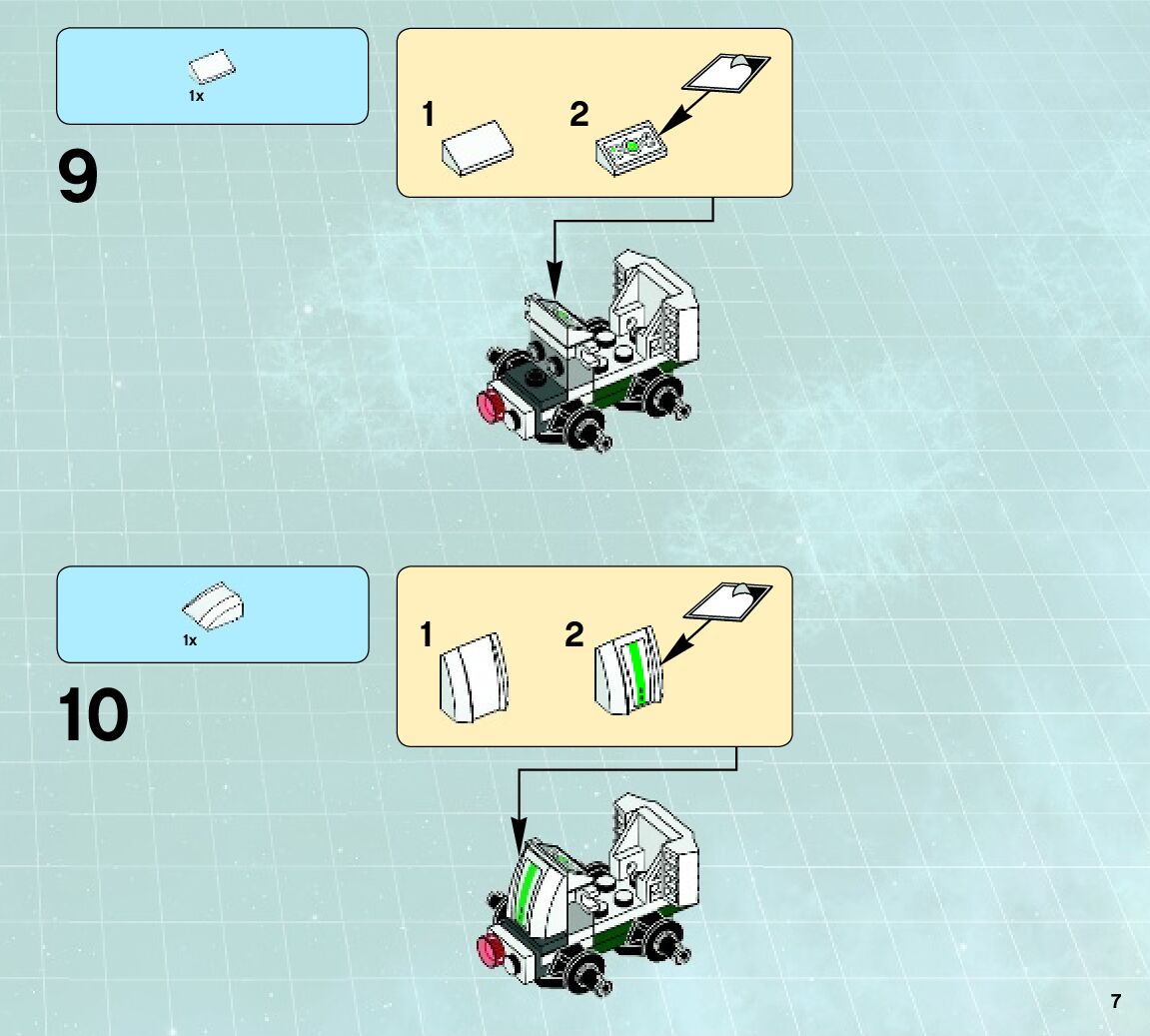 1x

9

1

2

1x

10

1

2

7