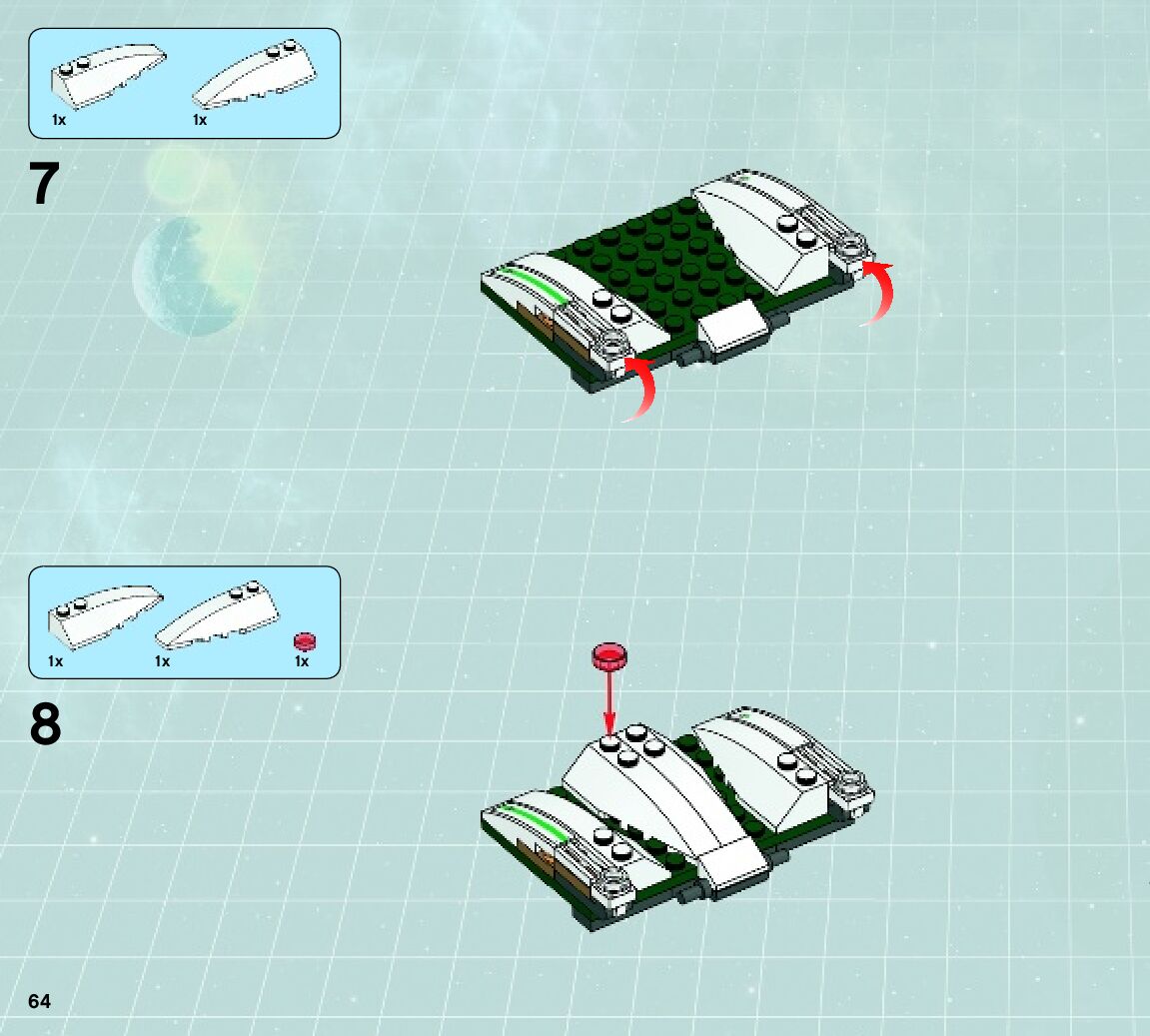 1x 1x

7

1x 1x 1x

8

64