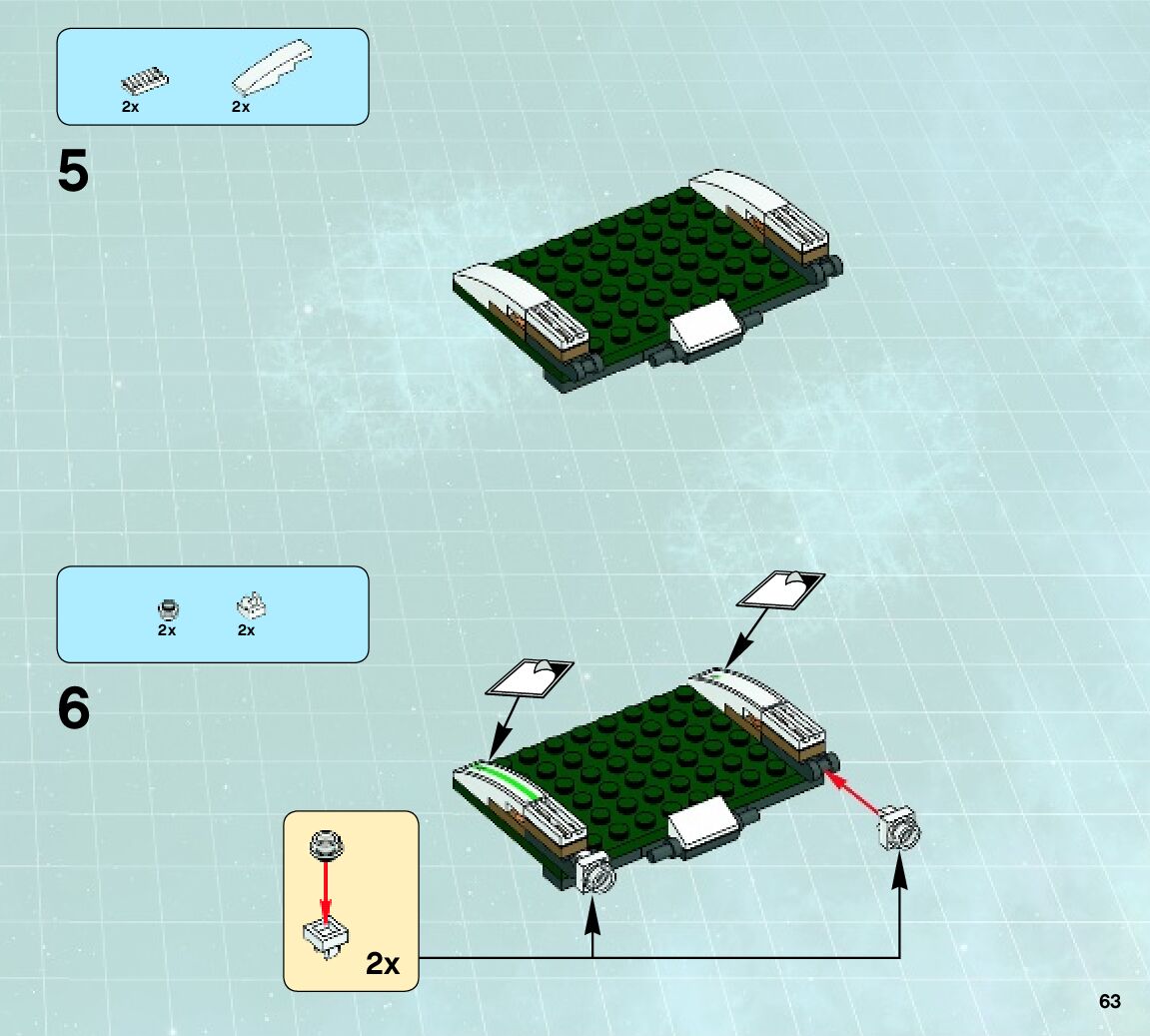 2x
2x

5

2x
2x

6

2x

63