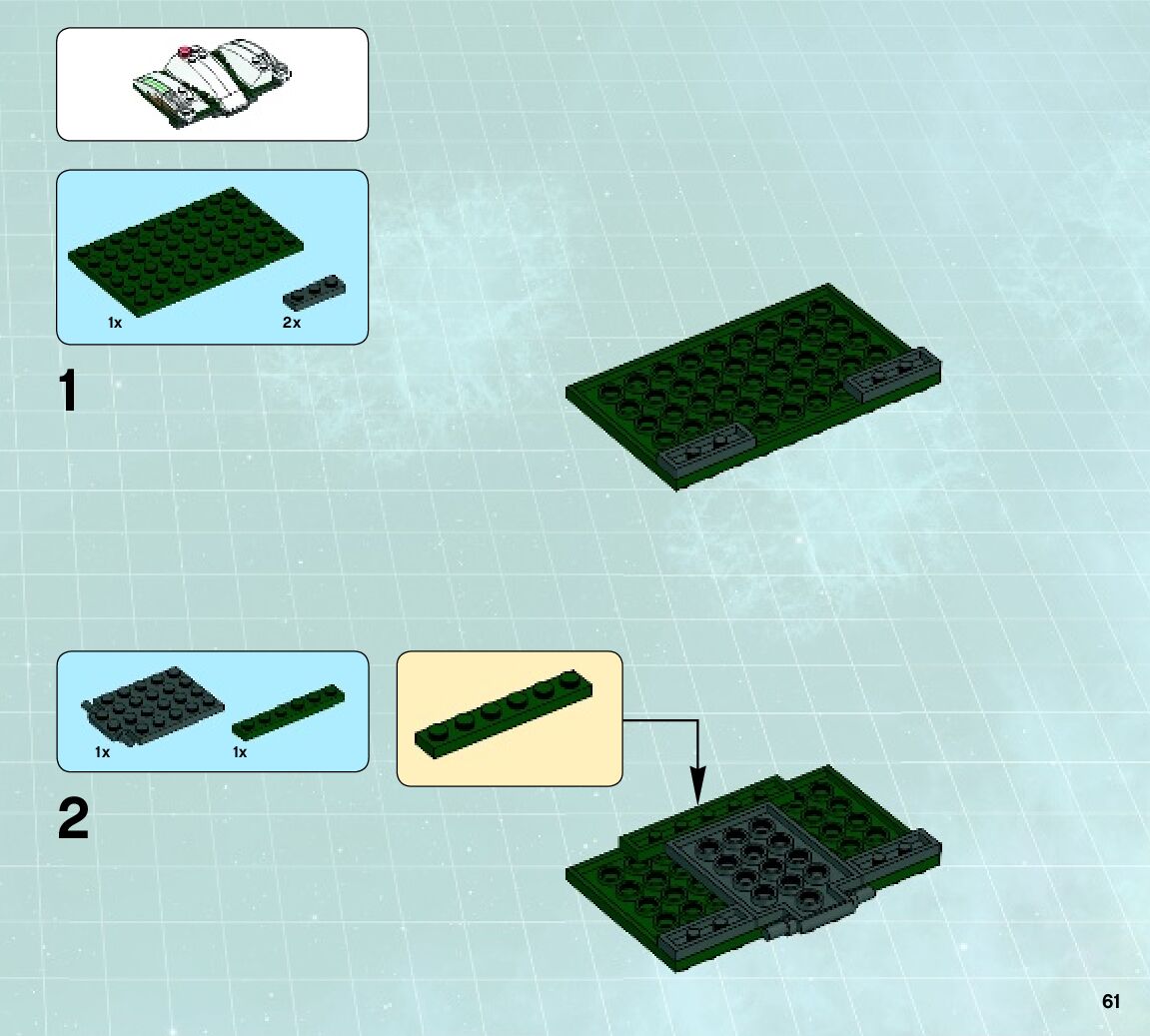 1x
2x

1

1x
1x

2

61