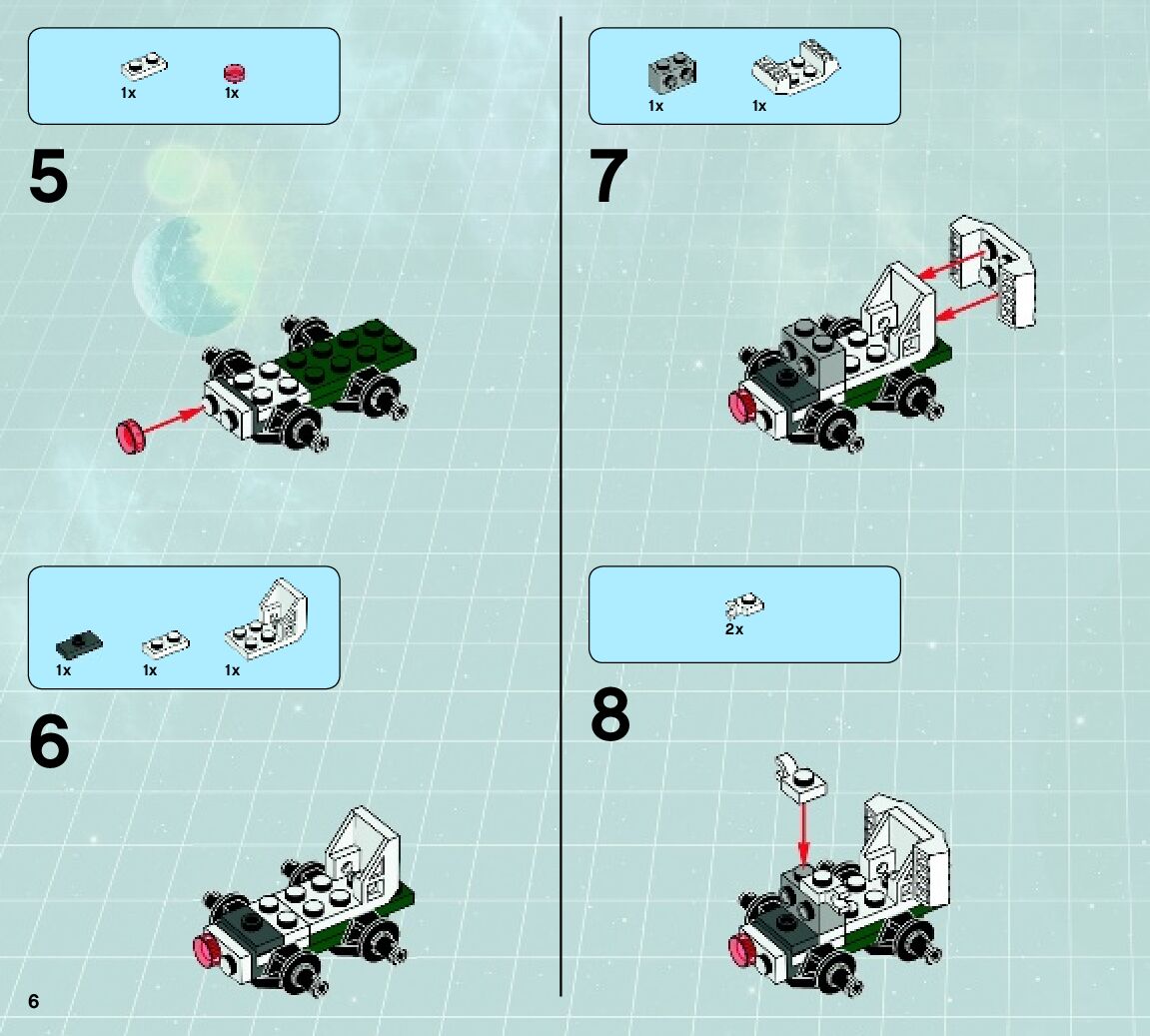 1x 1x

5

1x 1x 1x

6

6

1x 1x

7

2x

8