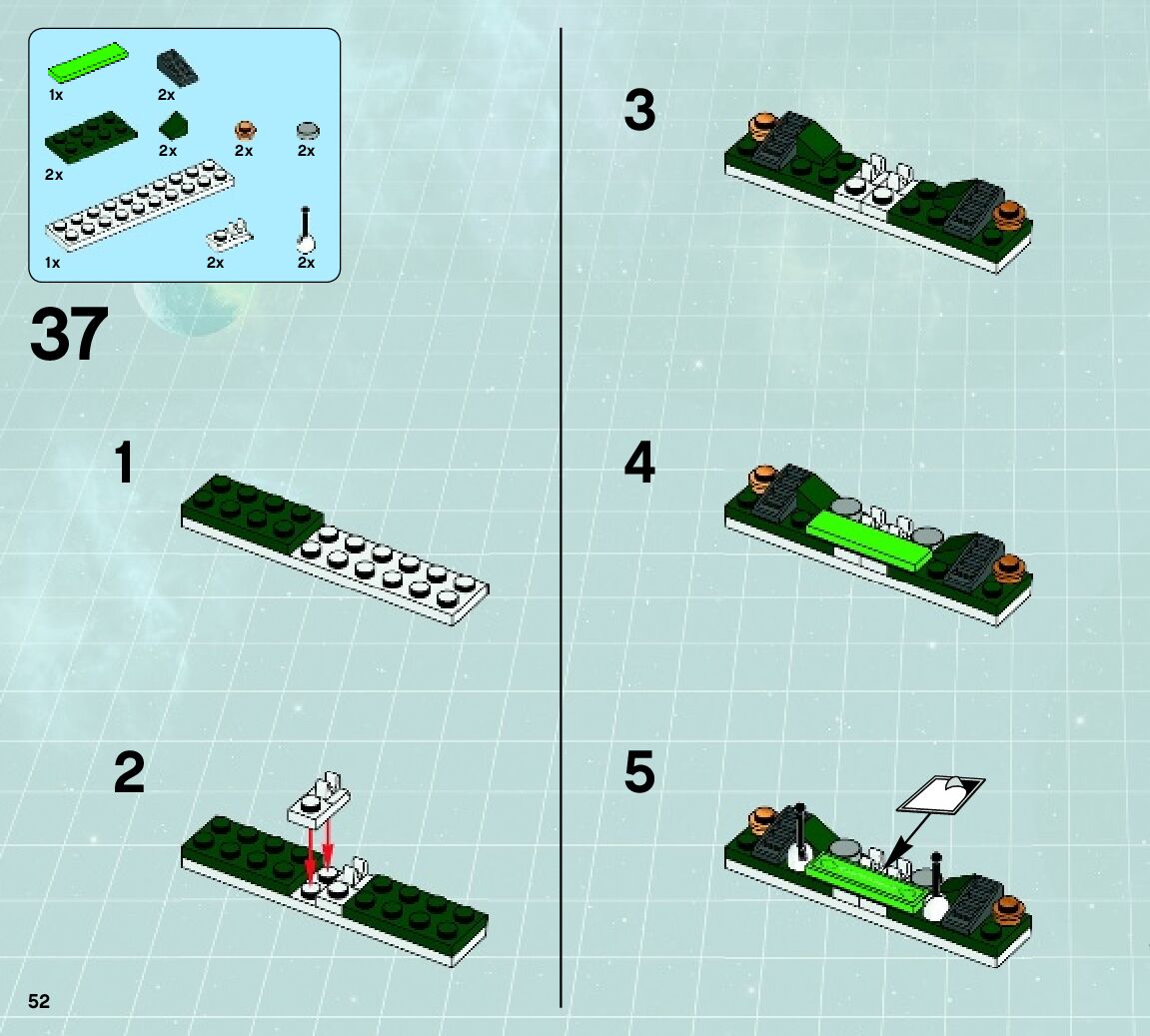 1x
2x
2x
2x
2x
2x
1x
2x
2x

37

1

2

3

4

5

52