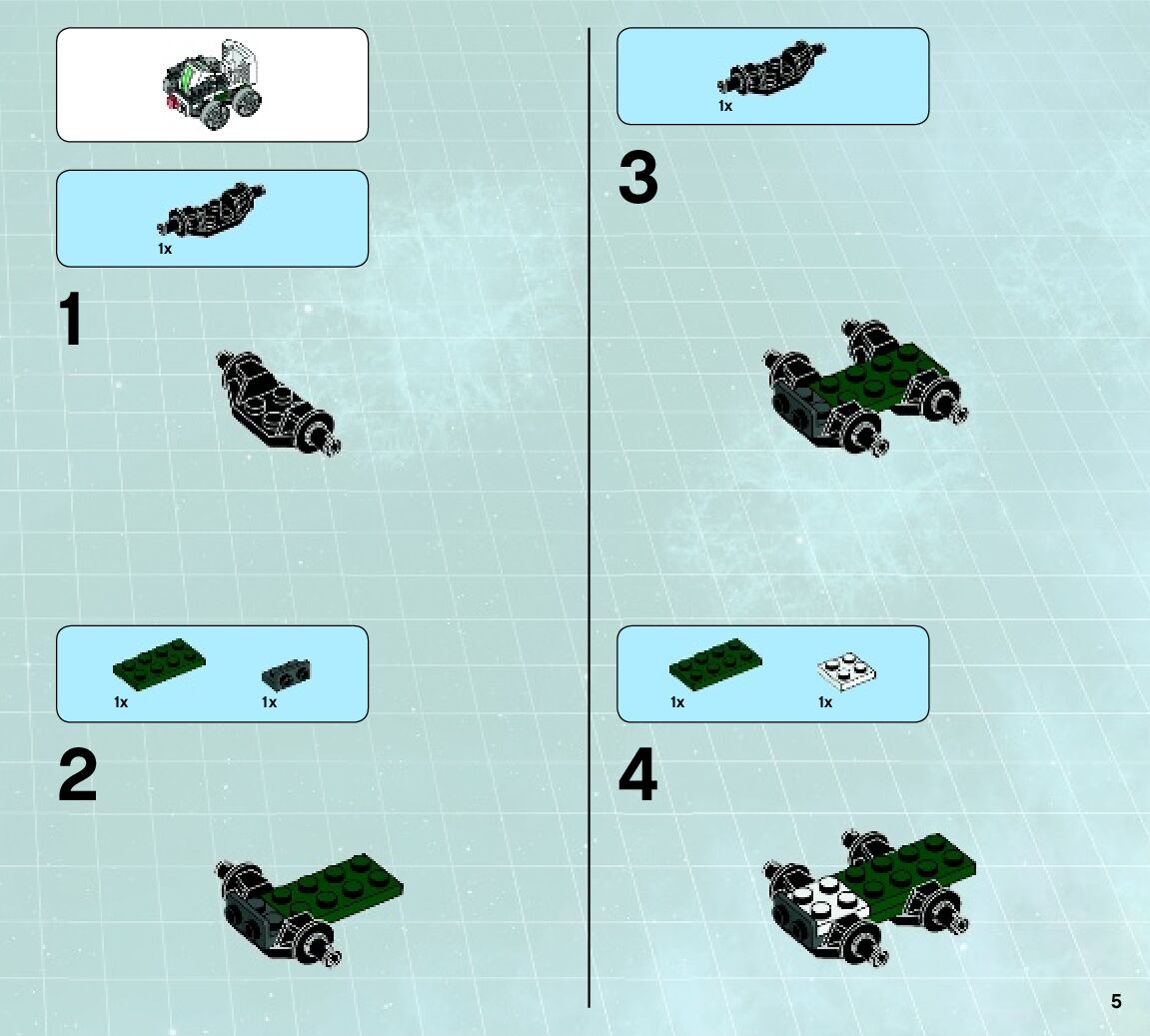 1x

1

1x 1x

2

1x

3

1x 1x

4

5