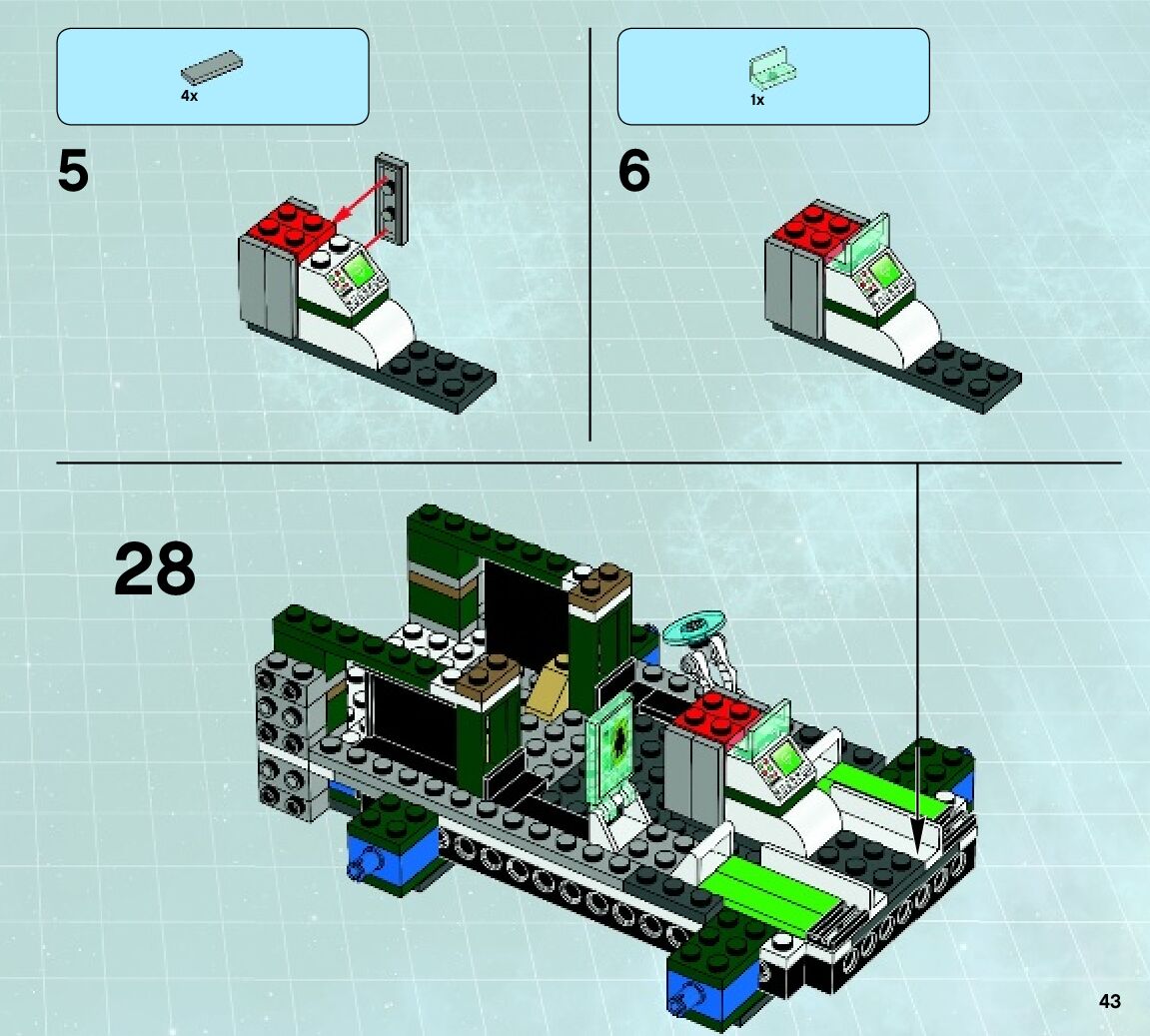 4x

5

1x

6

28

43