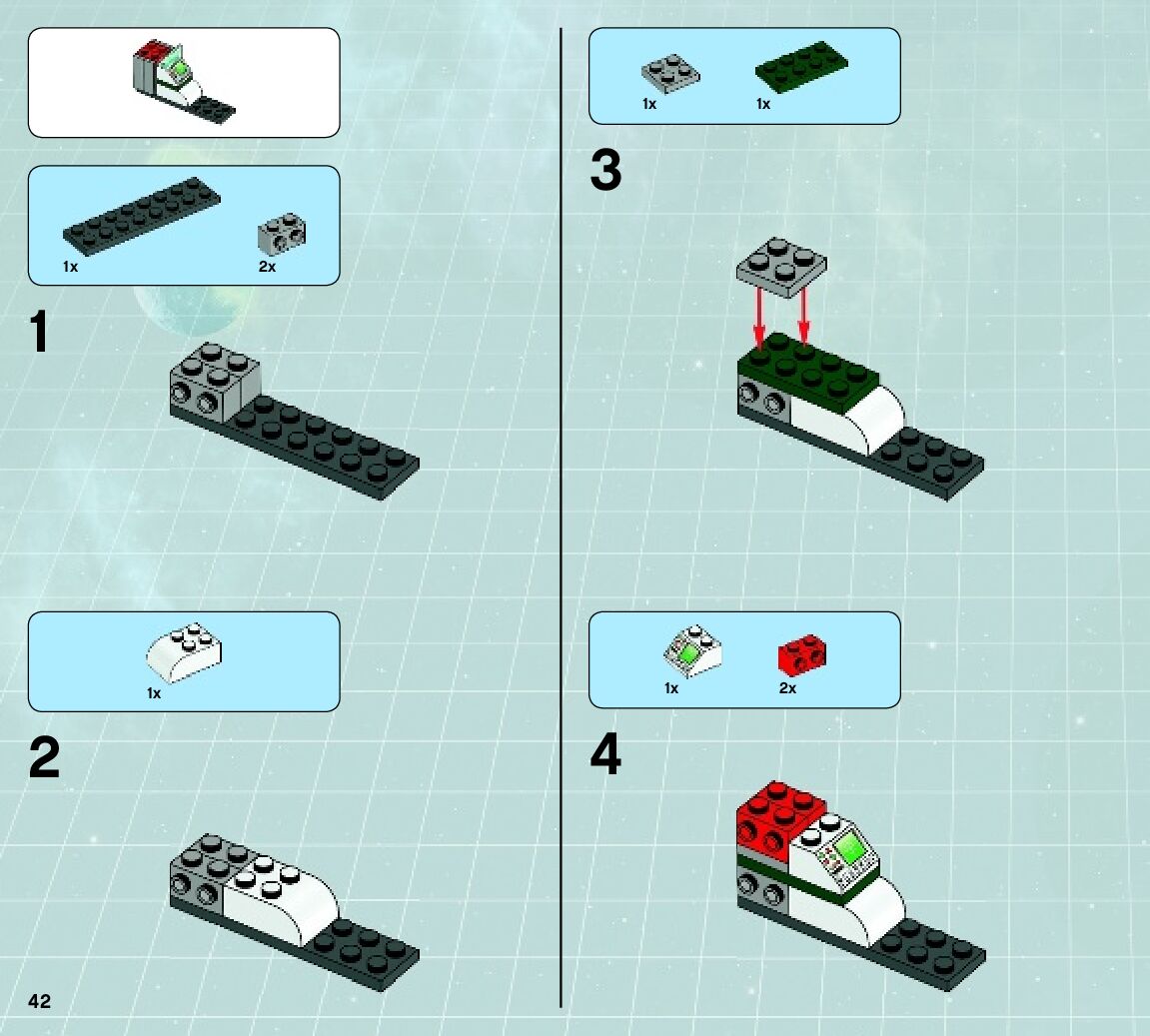 1x

2x

1

1x

2

42

1x

1x

3

1x

2x

4