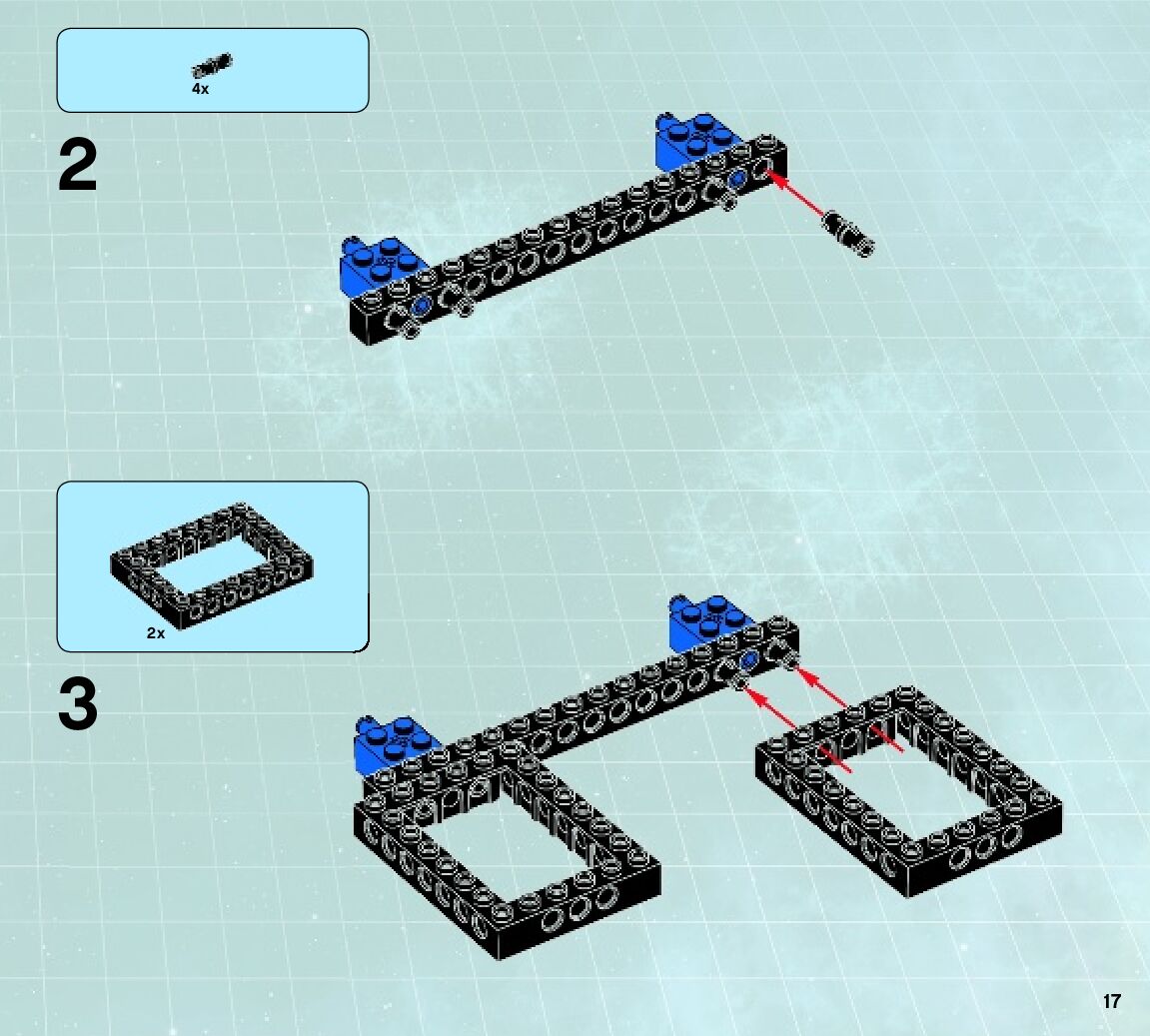 4x

2

2x

3

17