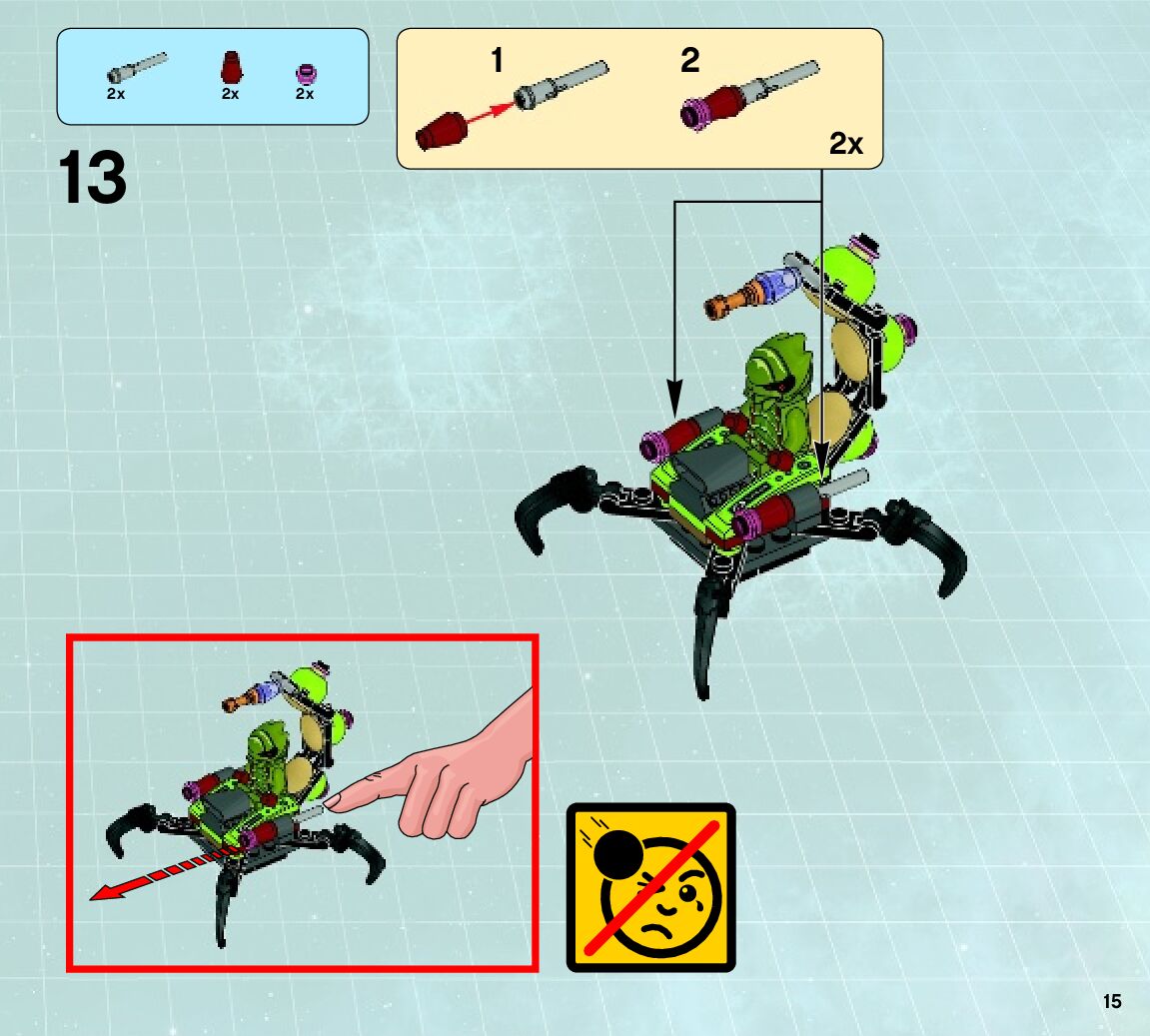 2x 2x 2x

13

1

2

2x

15