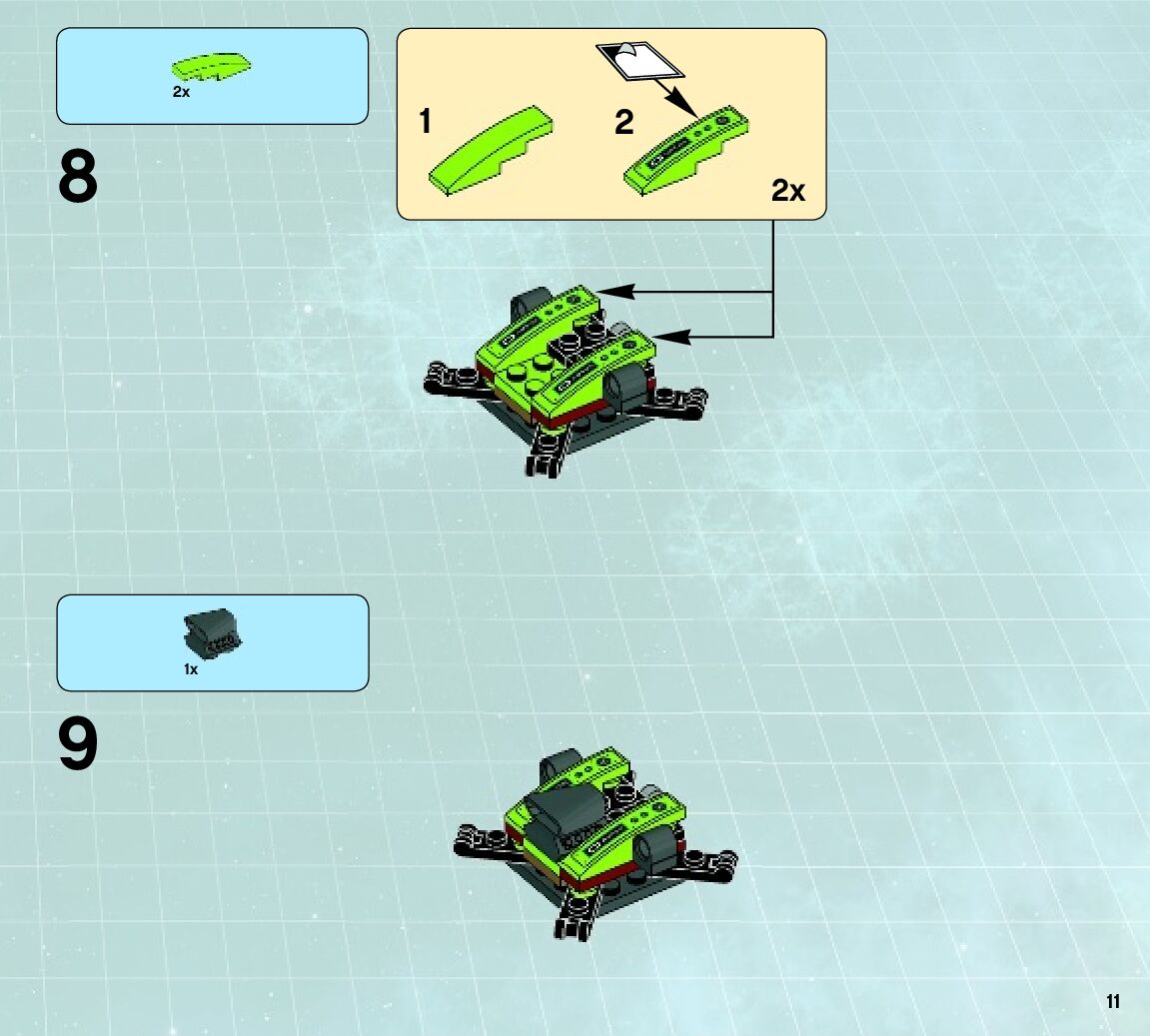 2x

8

1

2

2x

1x

9

11