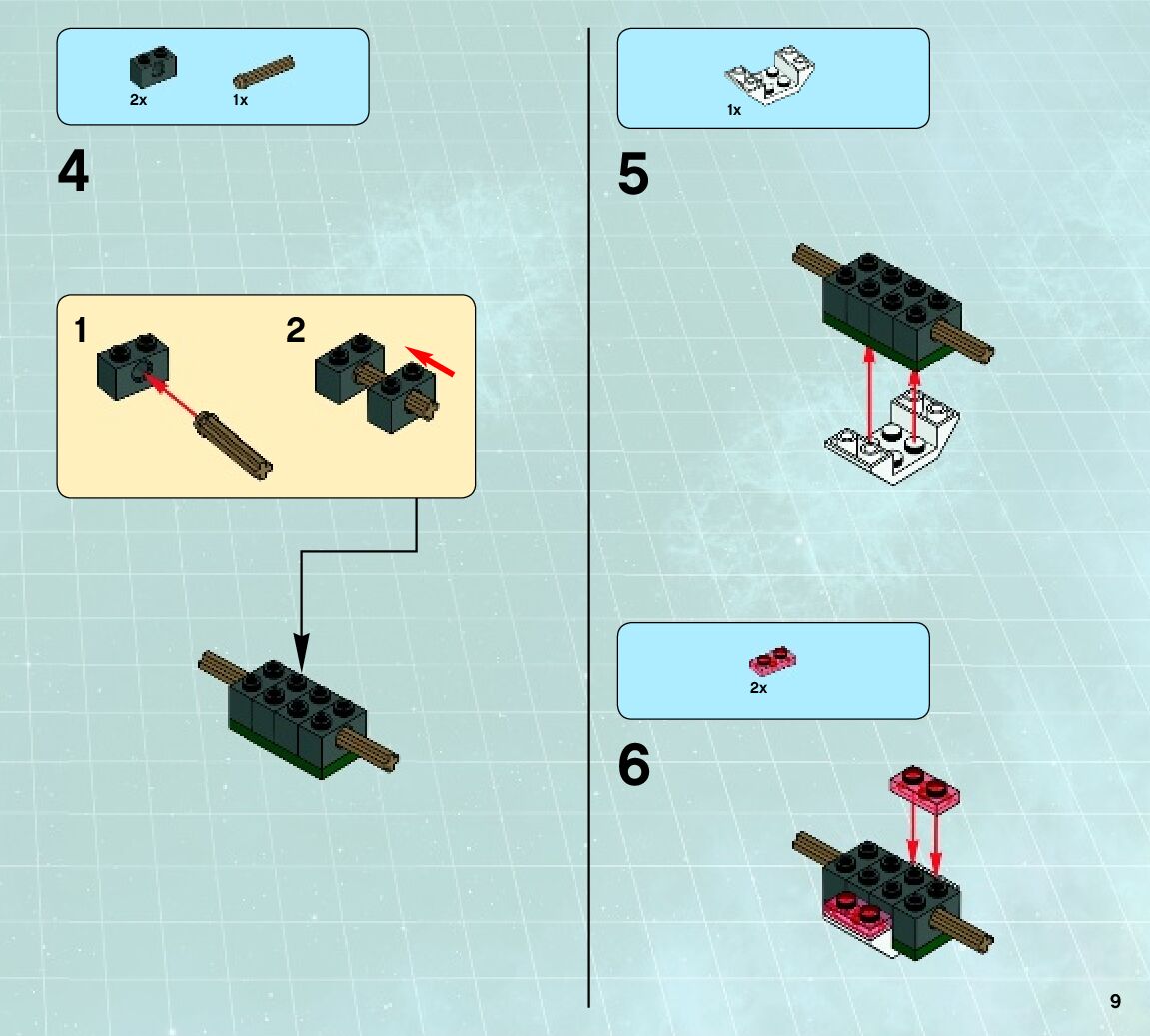 2x 1x

4

1

2

1x

5

2x

6

9