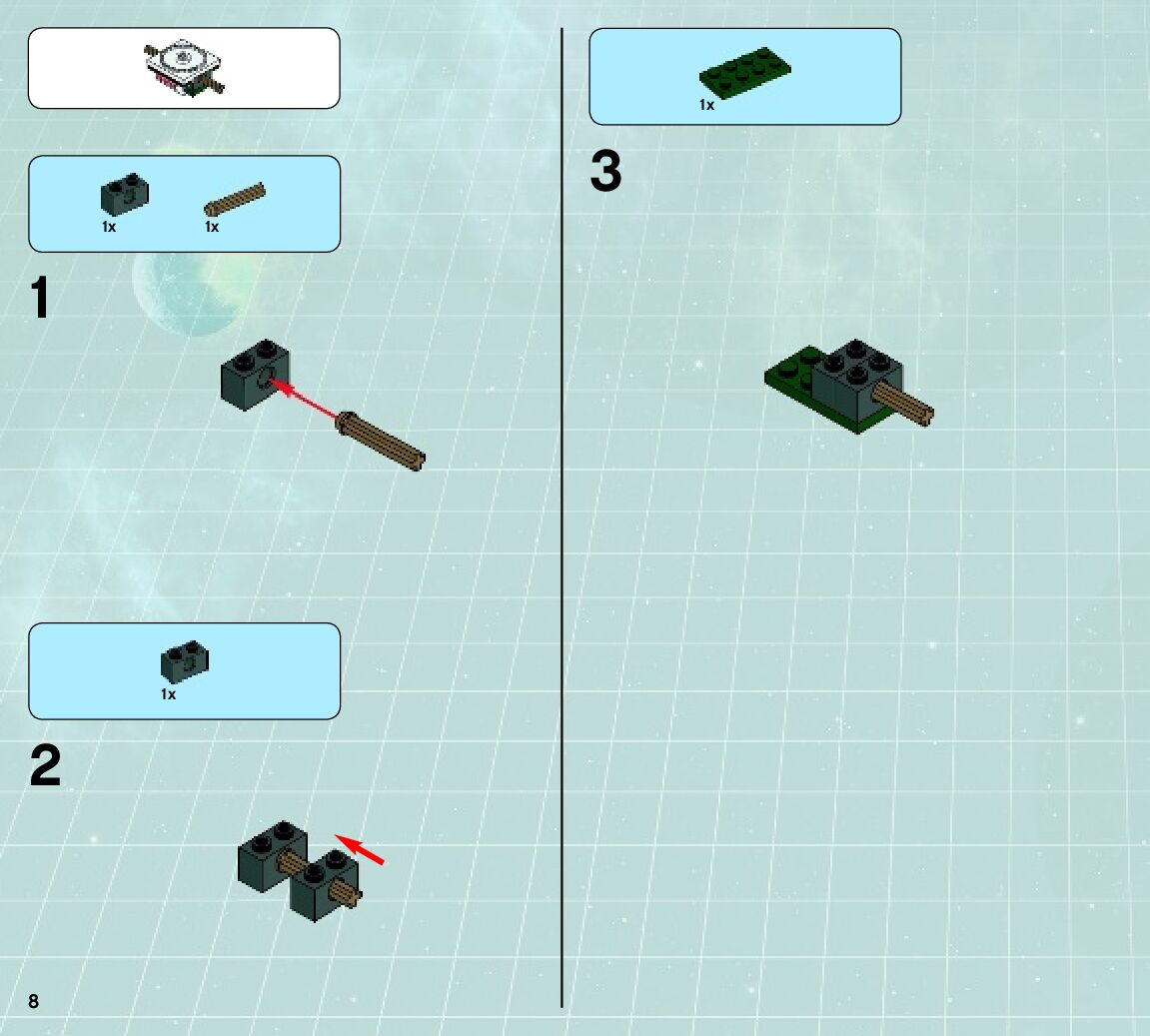 1x 1x

1

1x

2

8

1x

3