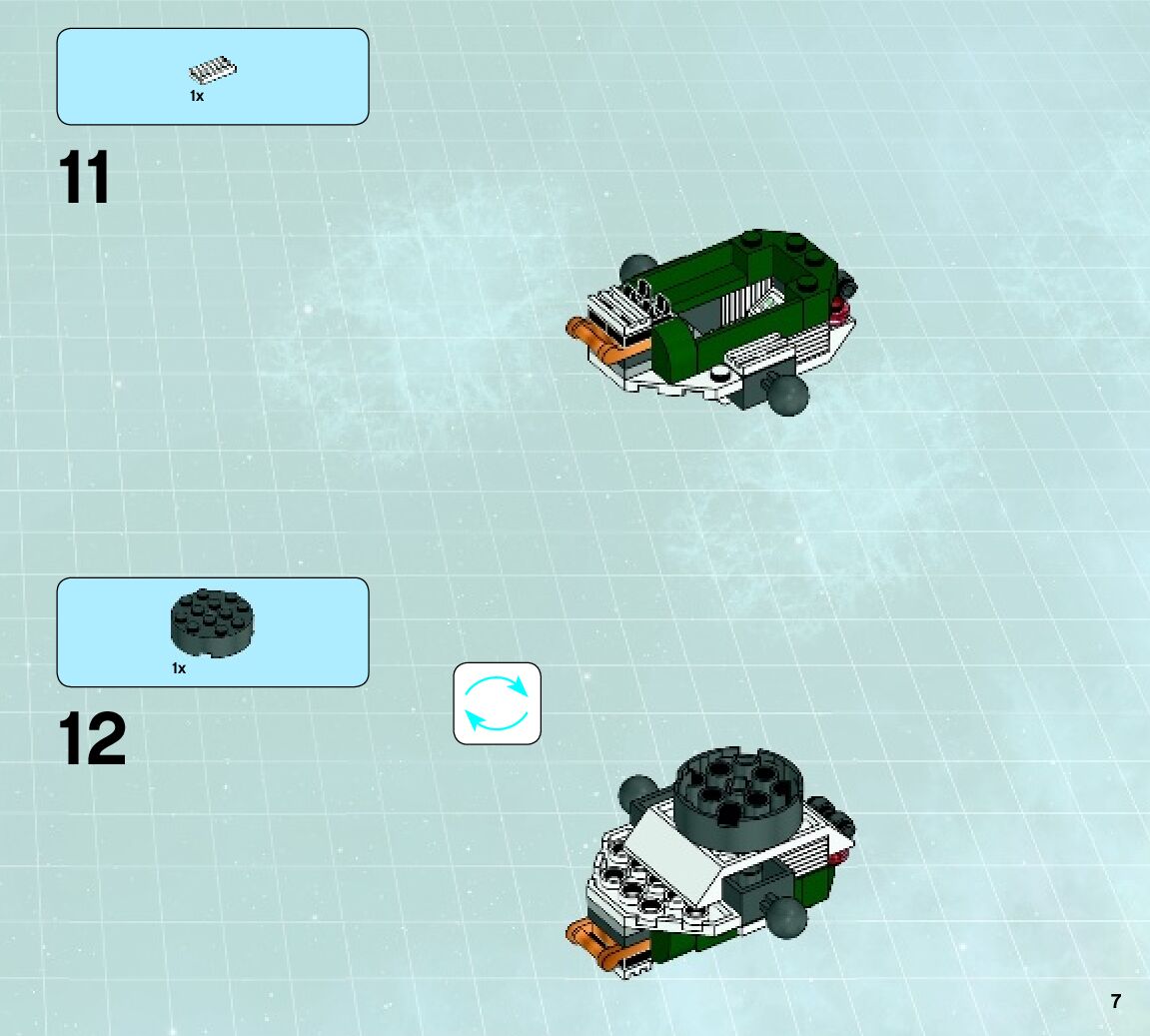 1x

11

1x

12

7