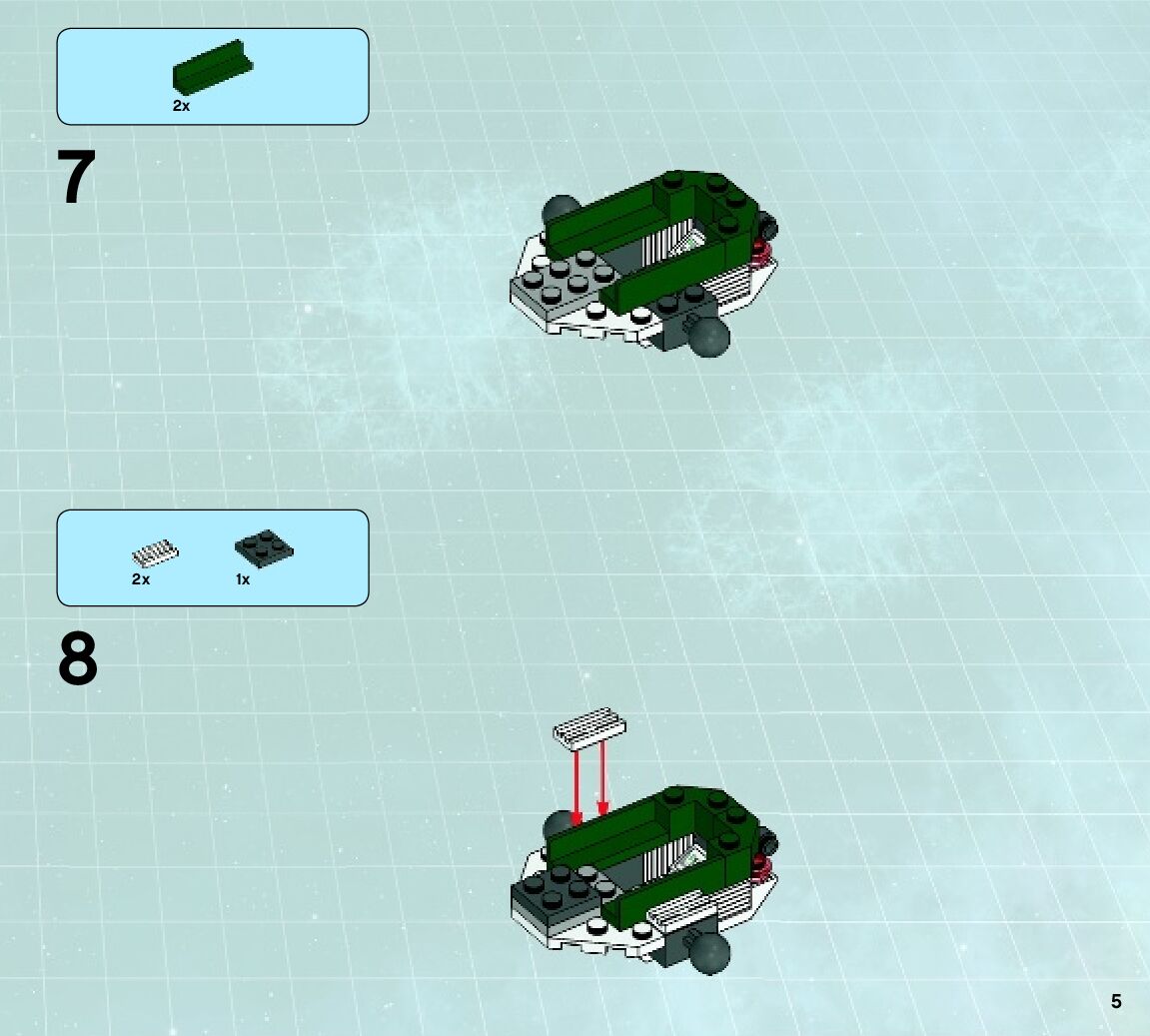 2x

7

2x 1x

8

5