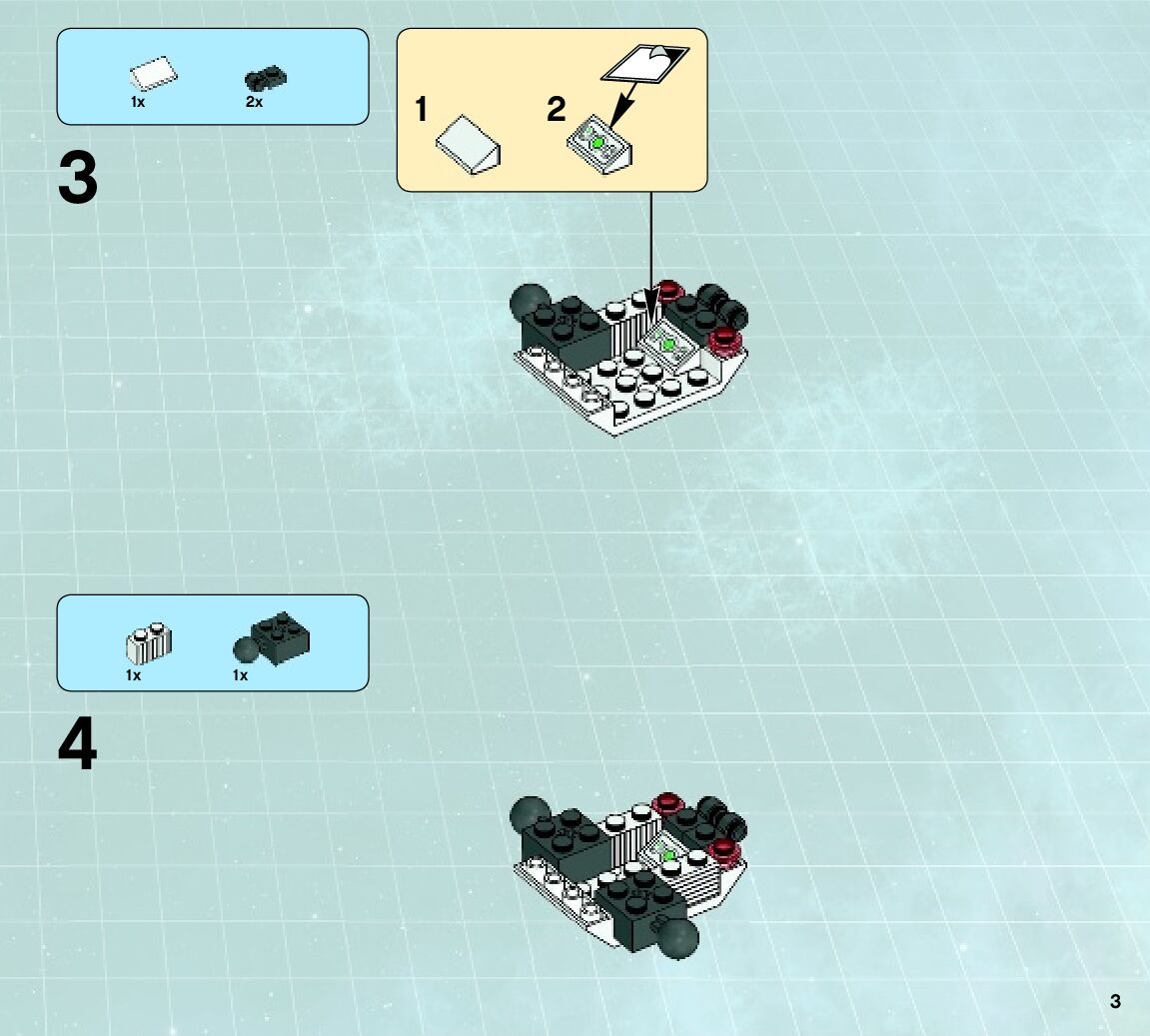 1x 2x

3

1 2

1x 1x

4

3