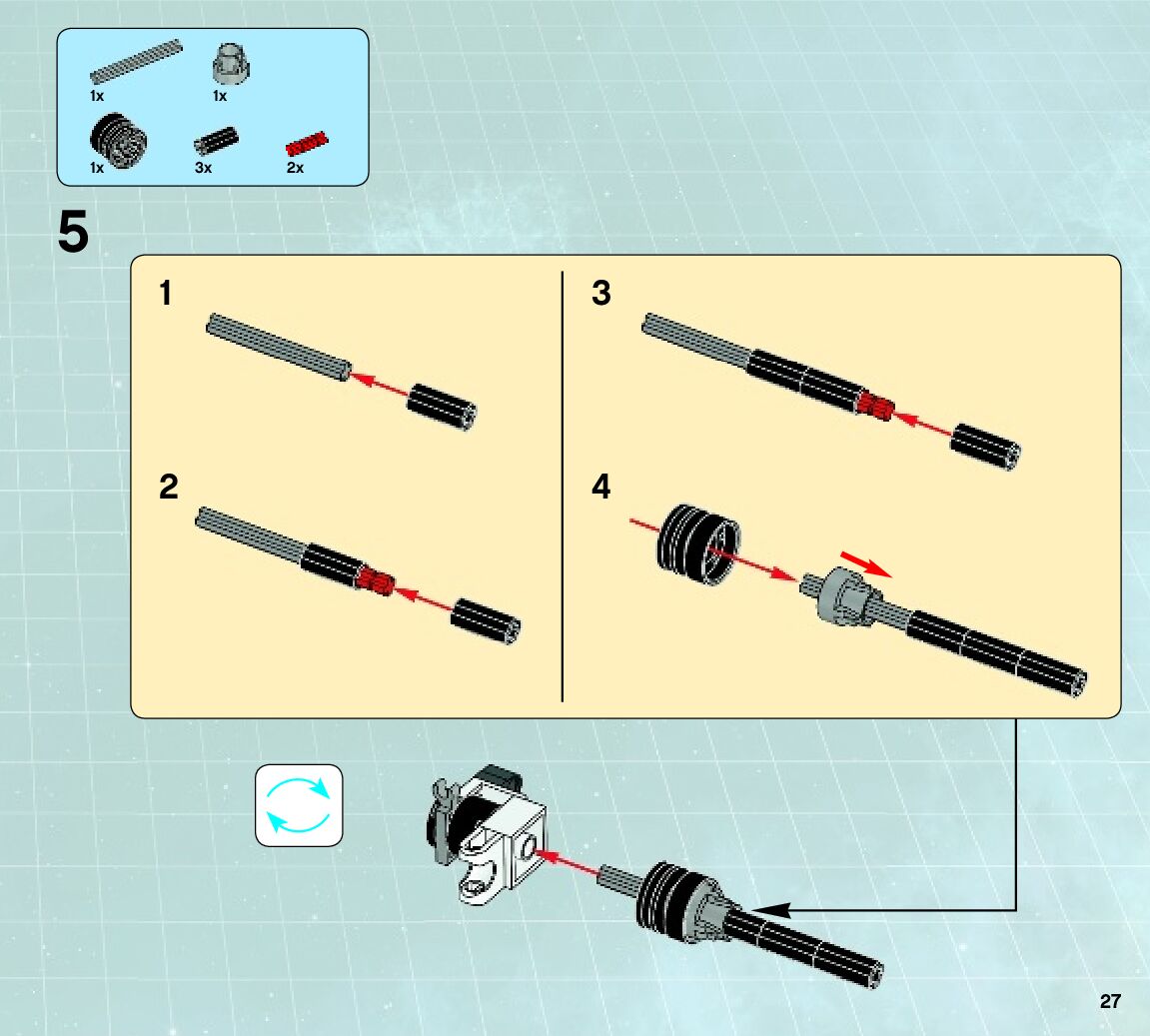 1x
1x
1x
3x
2x

5

1

2

3

4

27