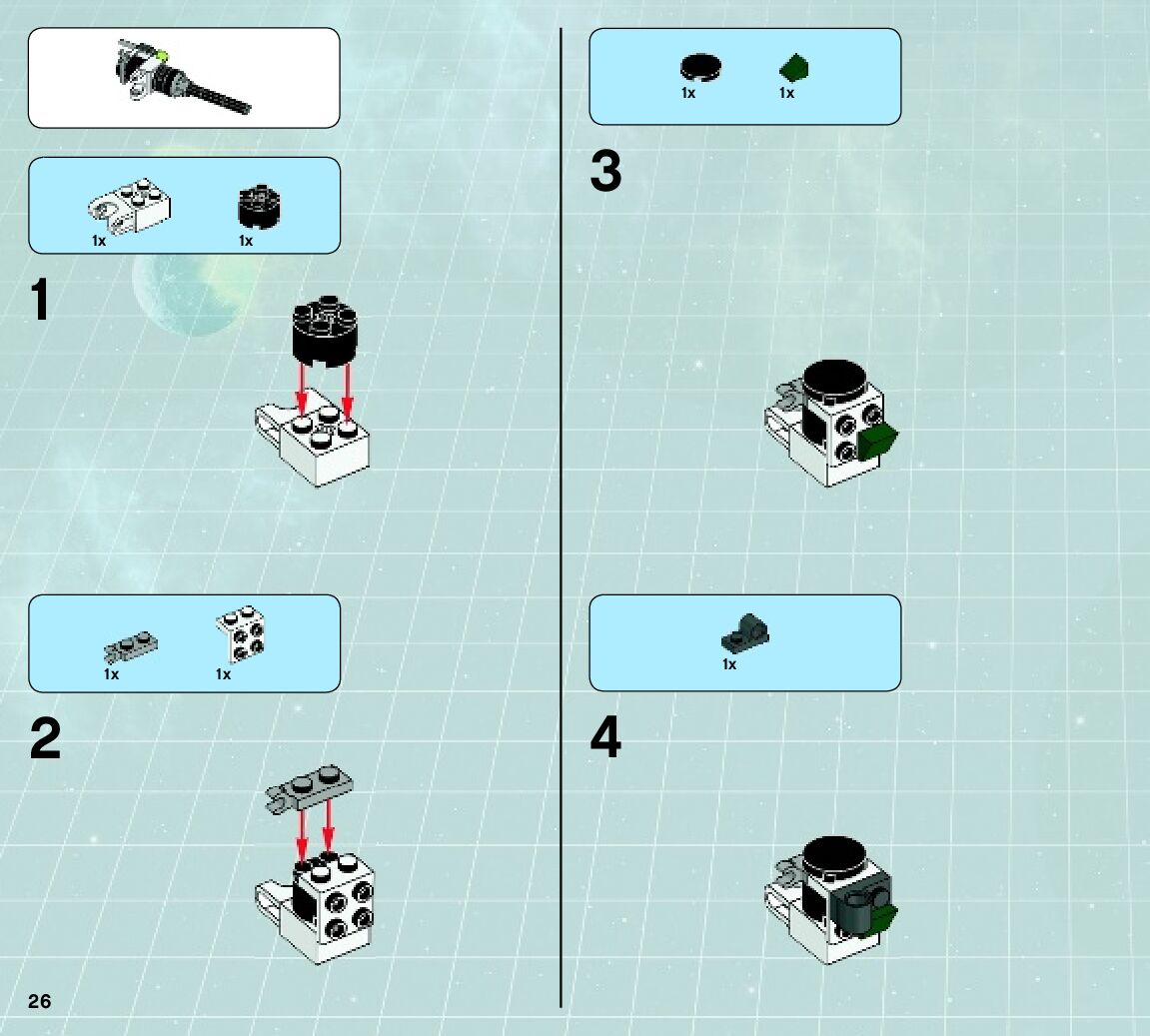 1x 1x

1

1x 1x

2

26

1x 1x

3

1x

4