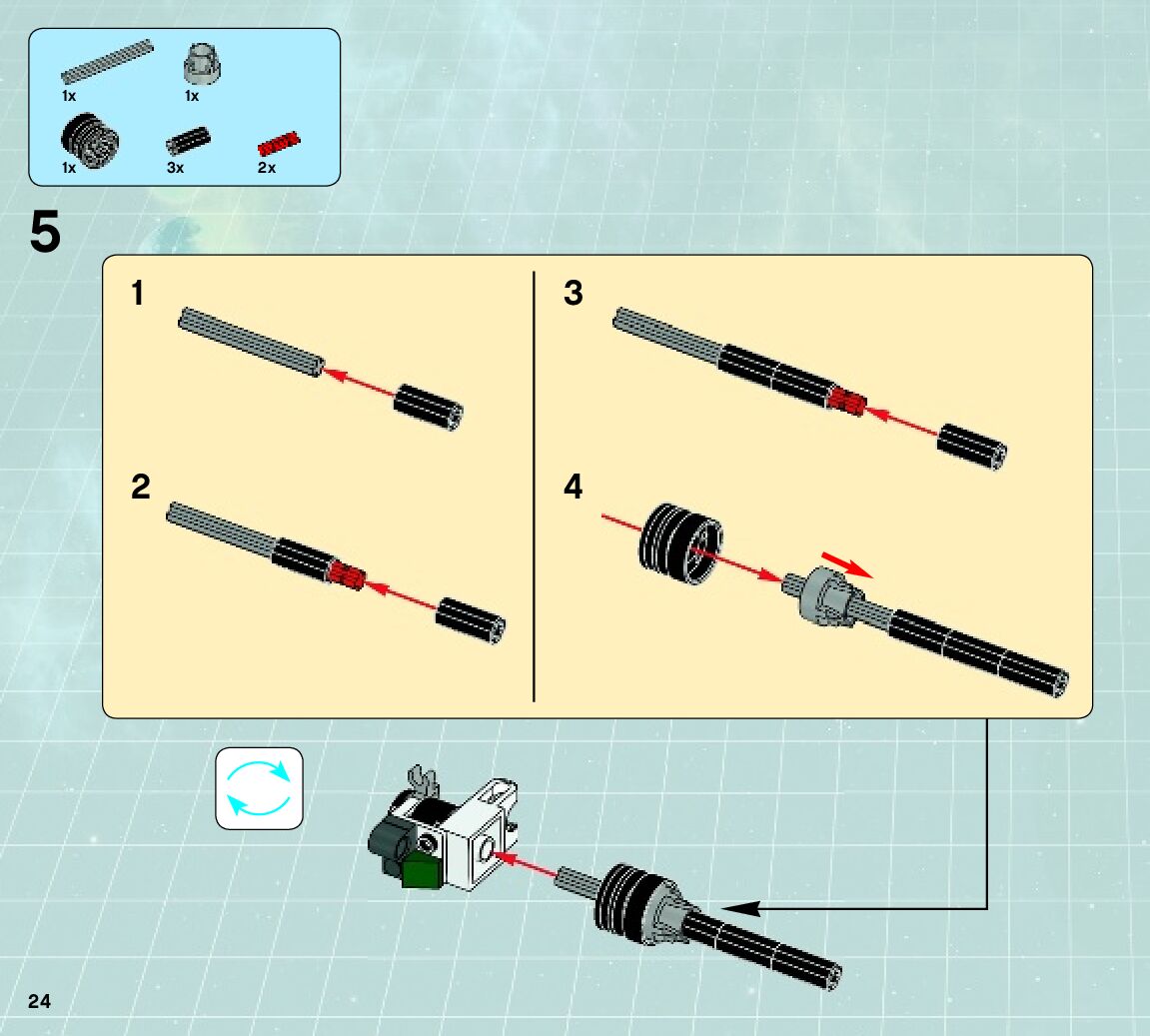 1x
1x
1x
3x
2x

5

1

2

3

4

24