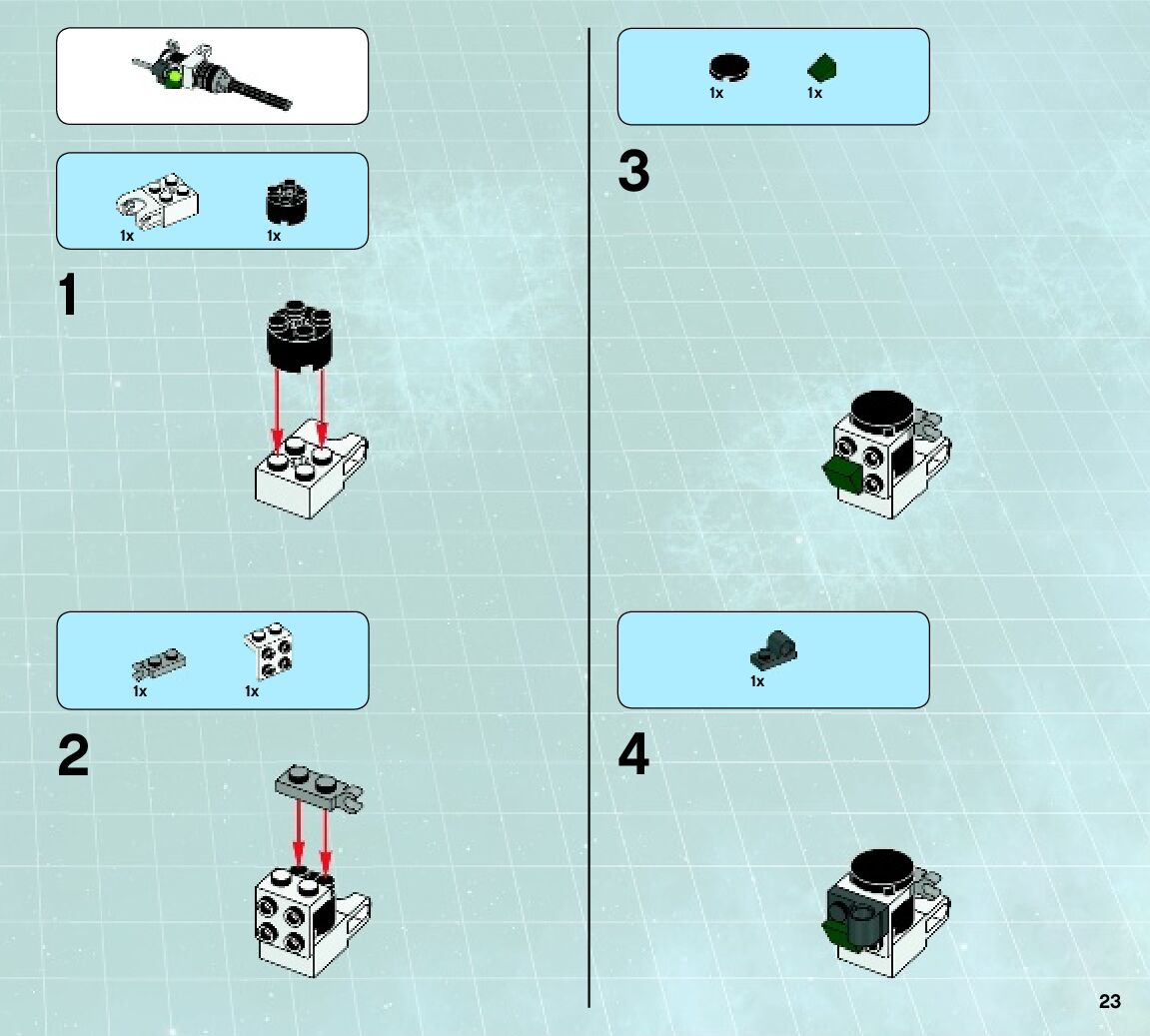 1x 1x

1

1x 1x

2

1x 1x

3

1x

4

23