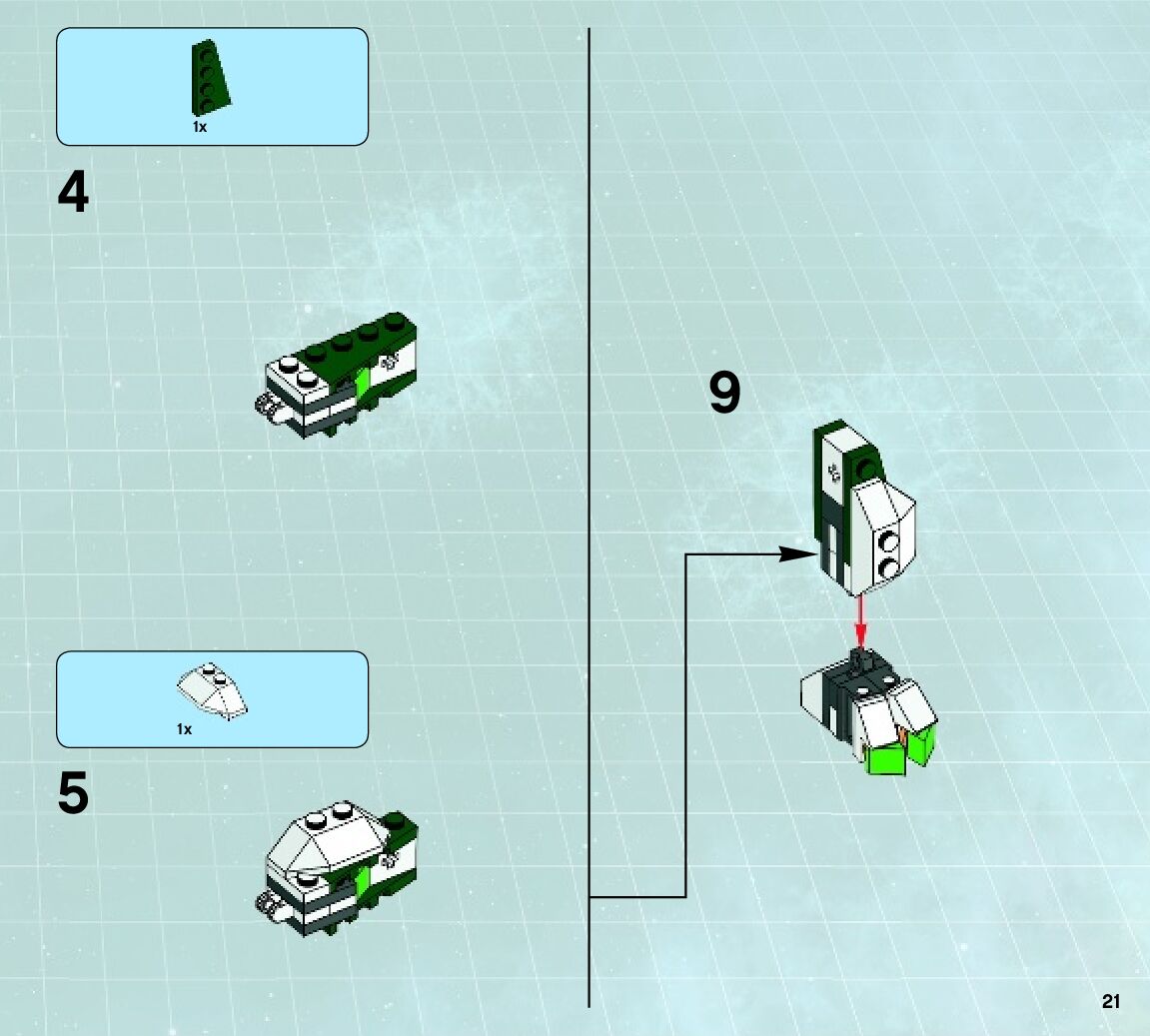 1x

4

1x

5

9

21