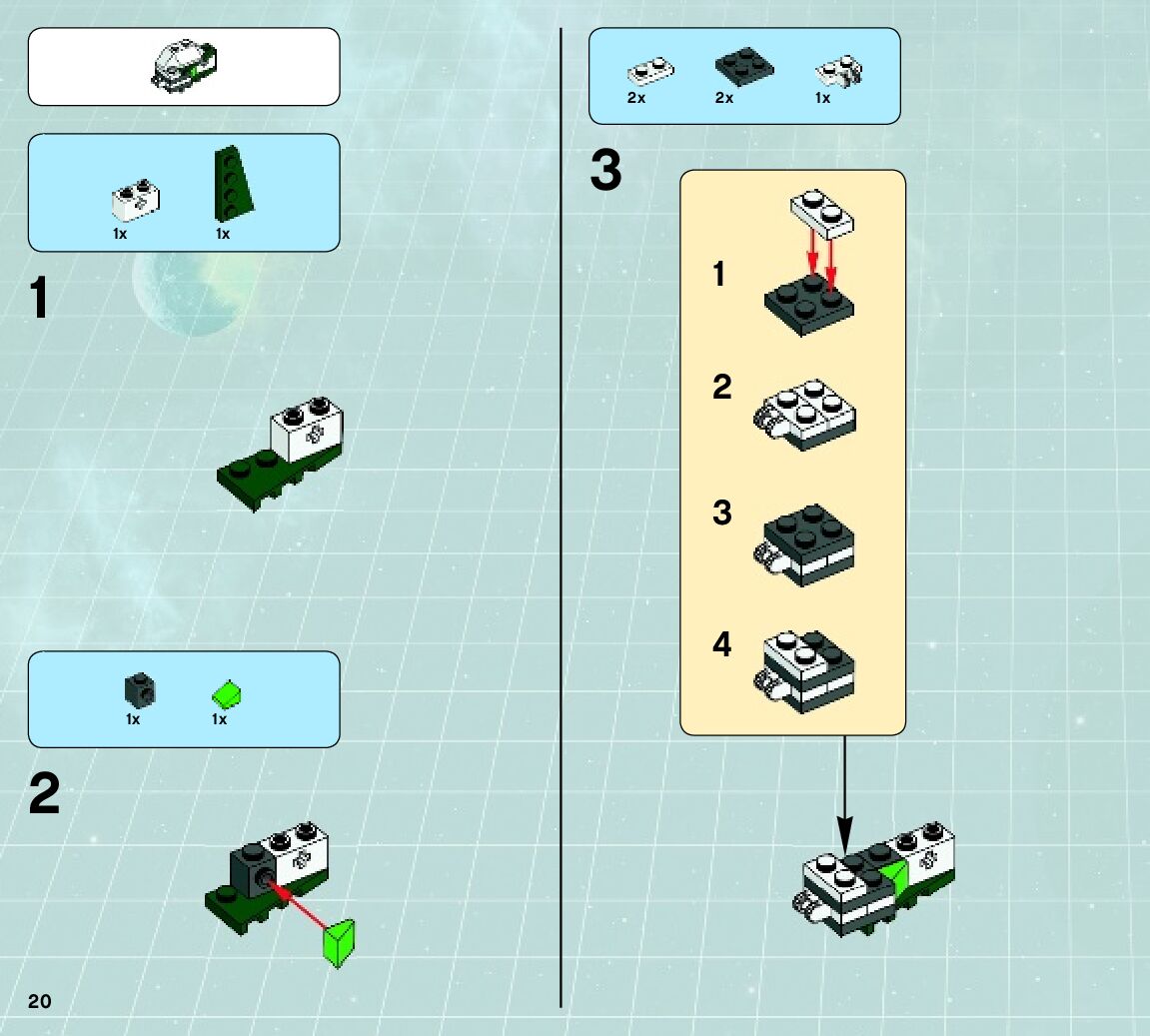 1x 1x

1

1x 1x

2

20

2x 2x 1x

3

1

2

3

4