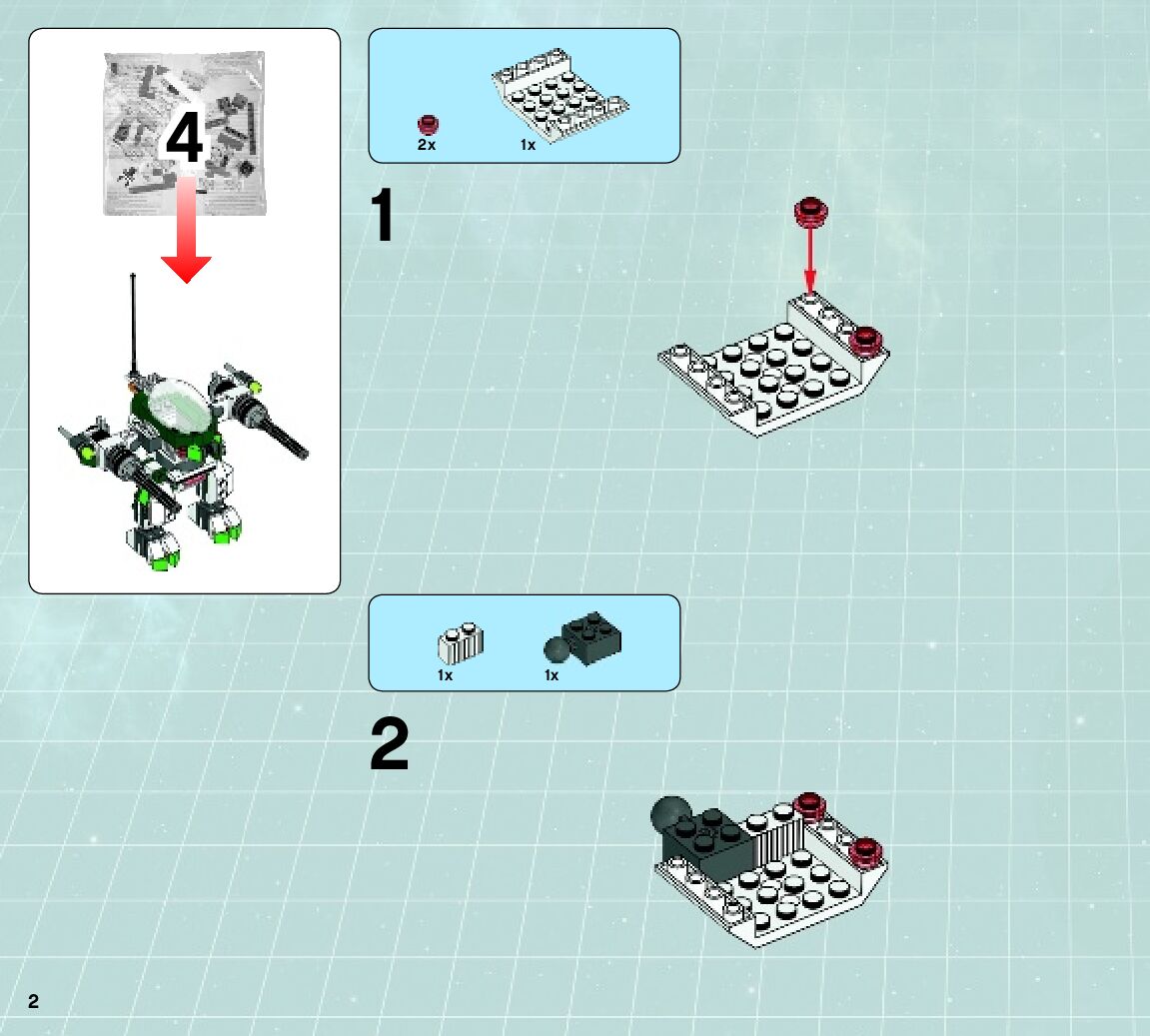 4

2x

1x

1

1x

1x

2

2