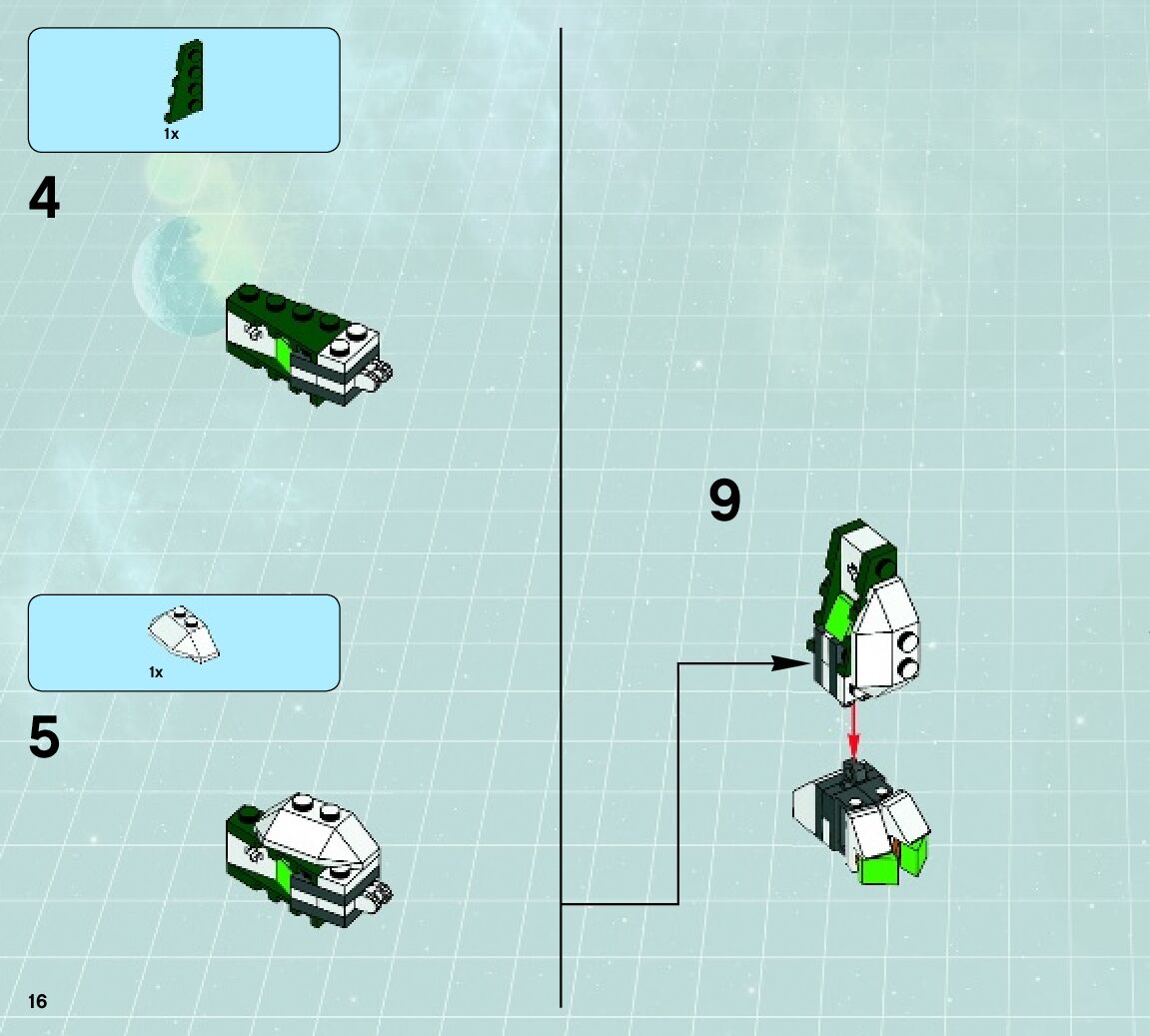 1x

4

1x

5

9

16