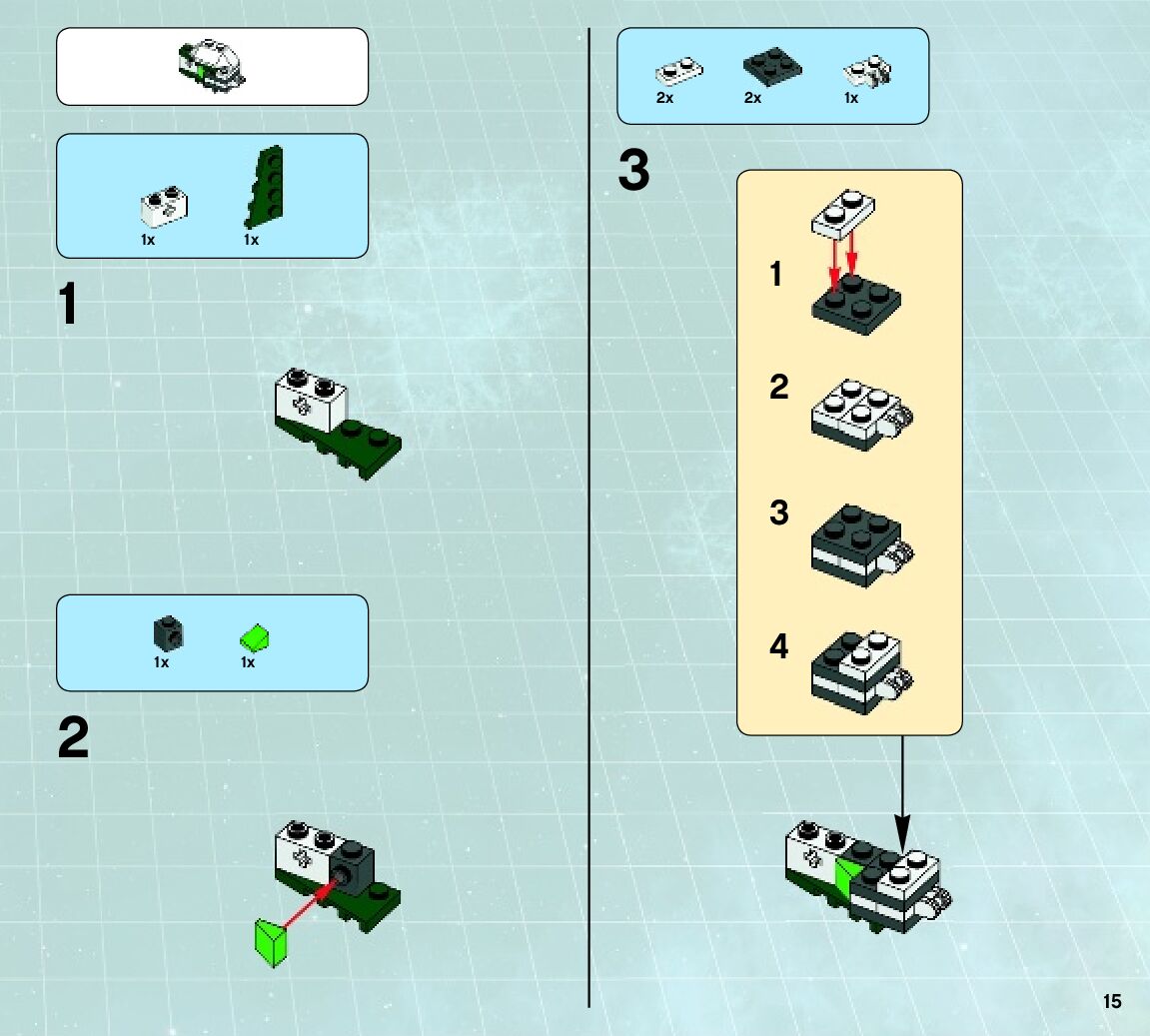 1x 1x

1

1x 1x

2

2x 2x 1x

3

1

2

3

4

15