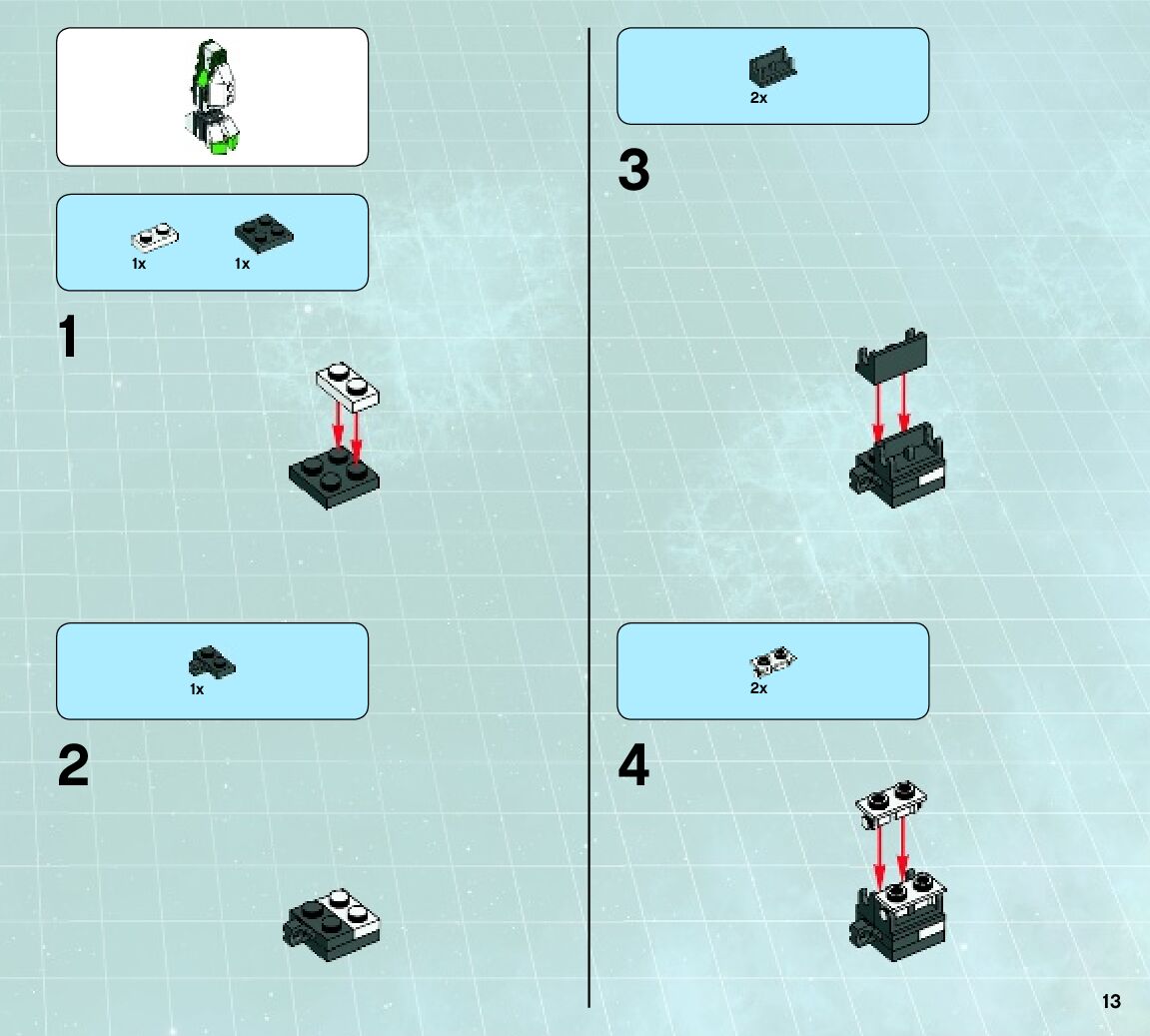 1x 1x

1

1x

2

2x

3

2x

4

13