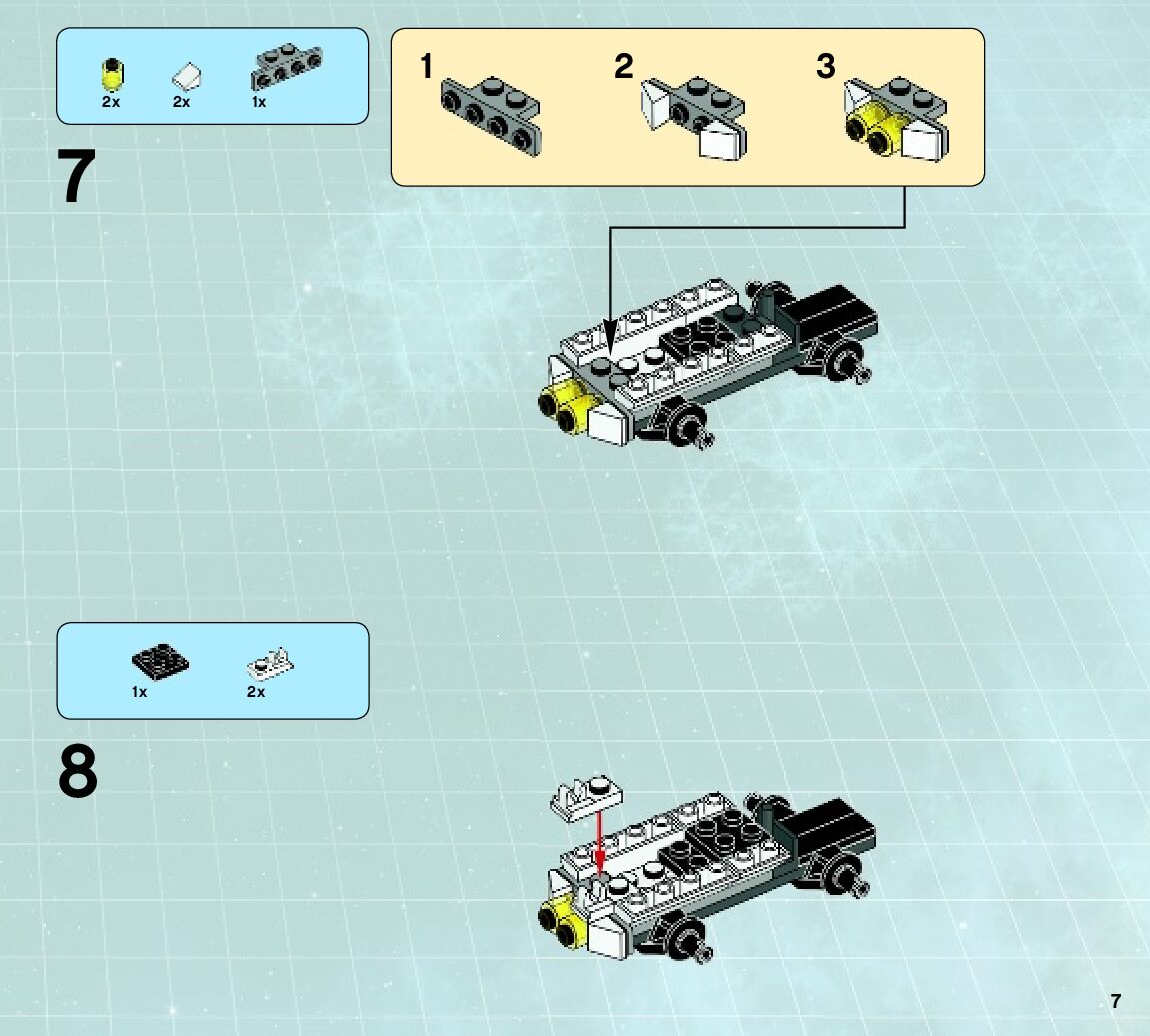 2x 2x 1x

7

1 2 3

1x 2x

8

7