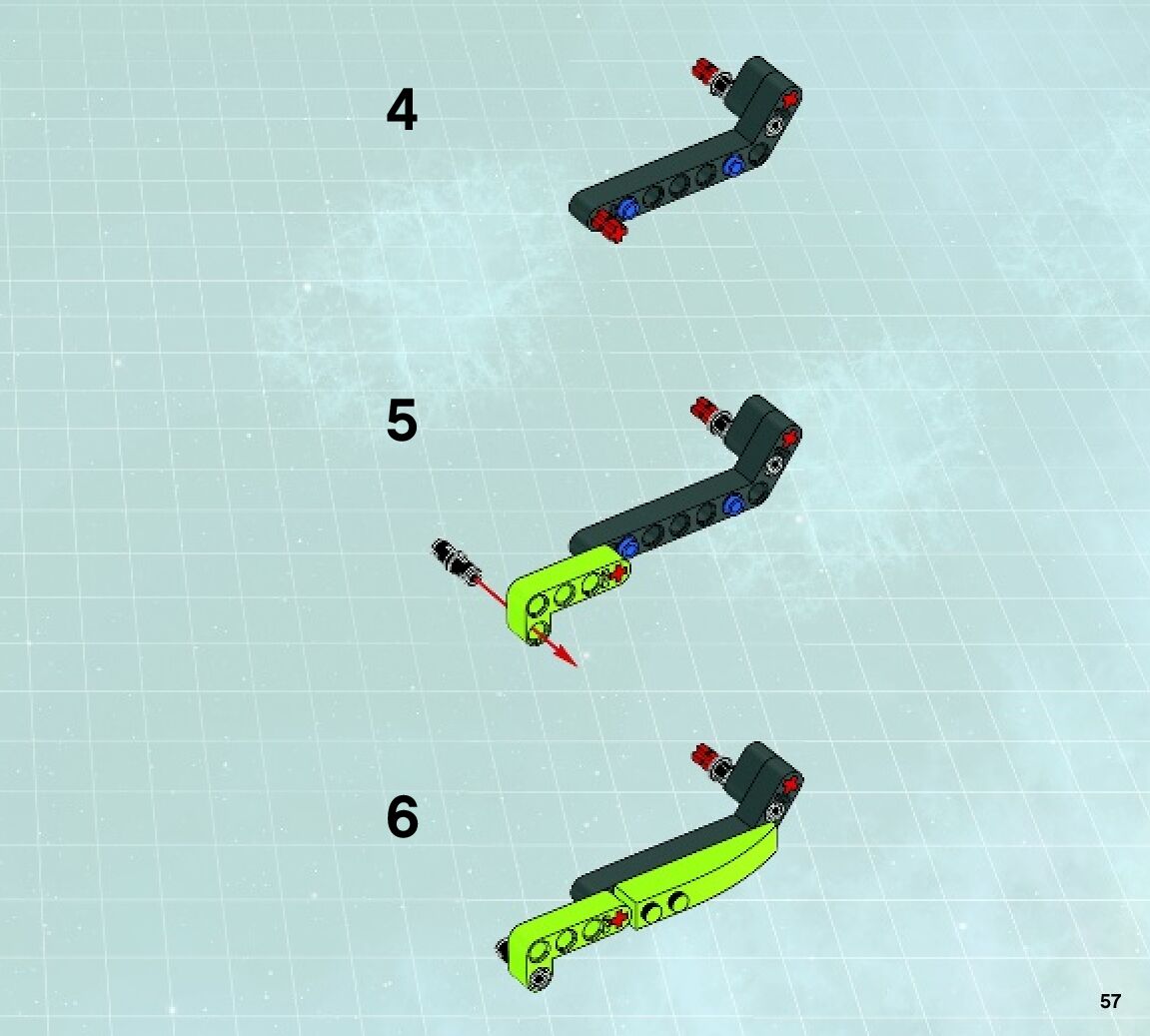 4

5

6

57