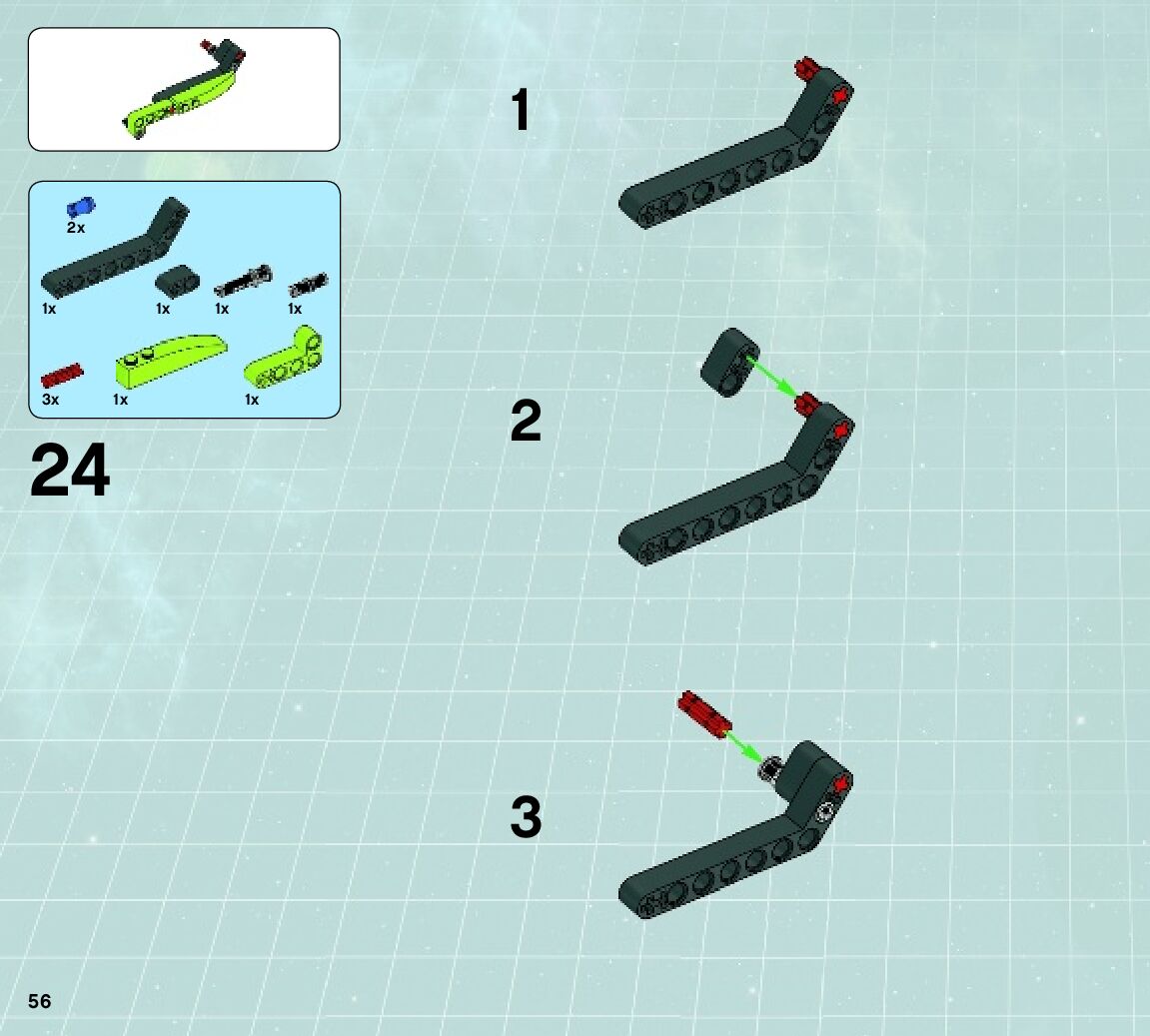 2x

1x

1x

1x

1x

3x

1x

1x

24

1

2

3

56