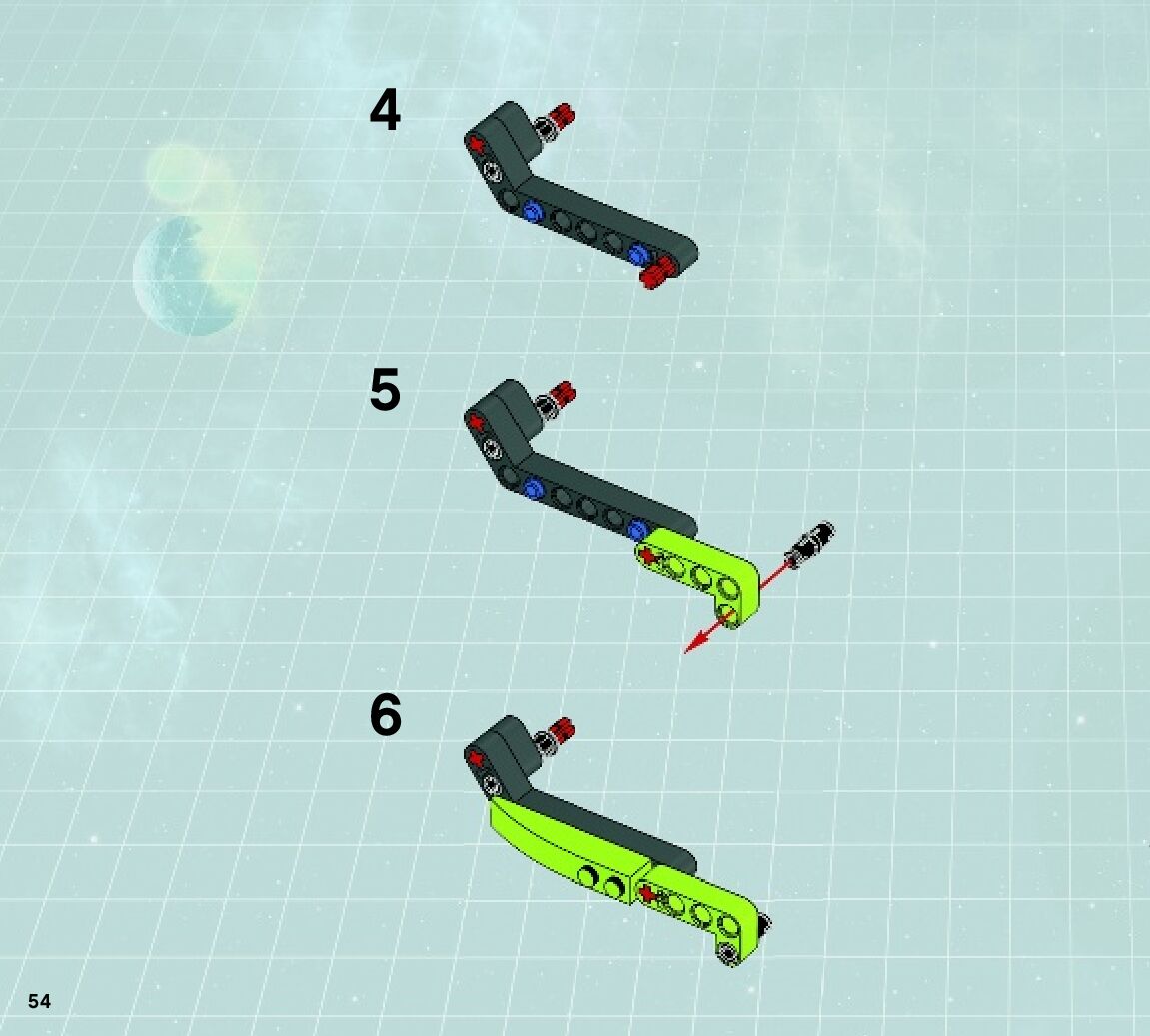 4

5

6

54