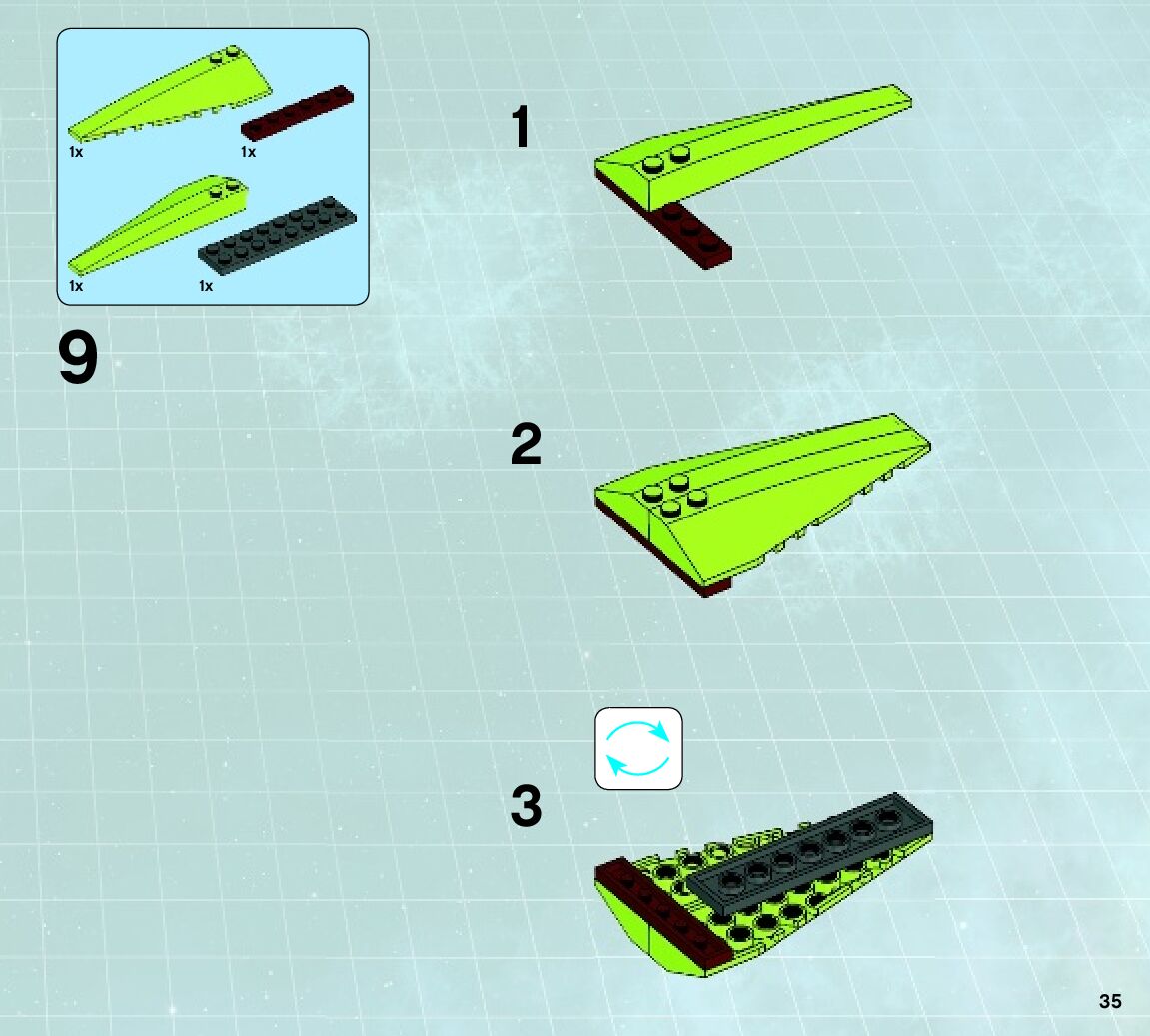 1x
1x
1x
1x

9

1

2

3

35