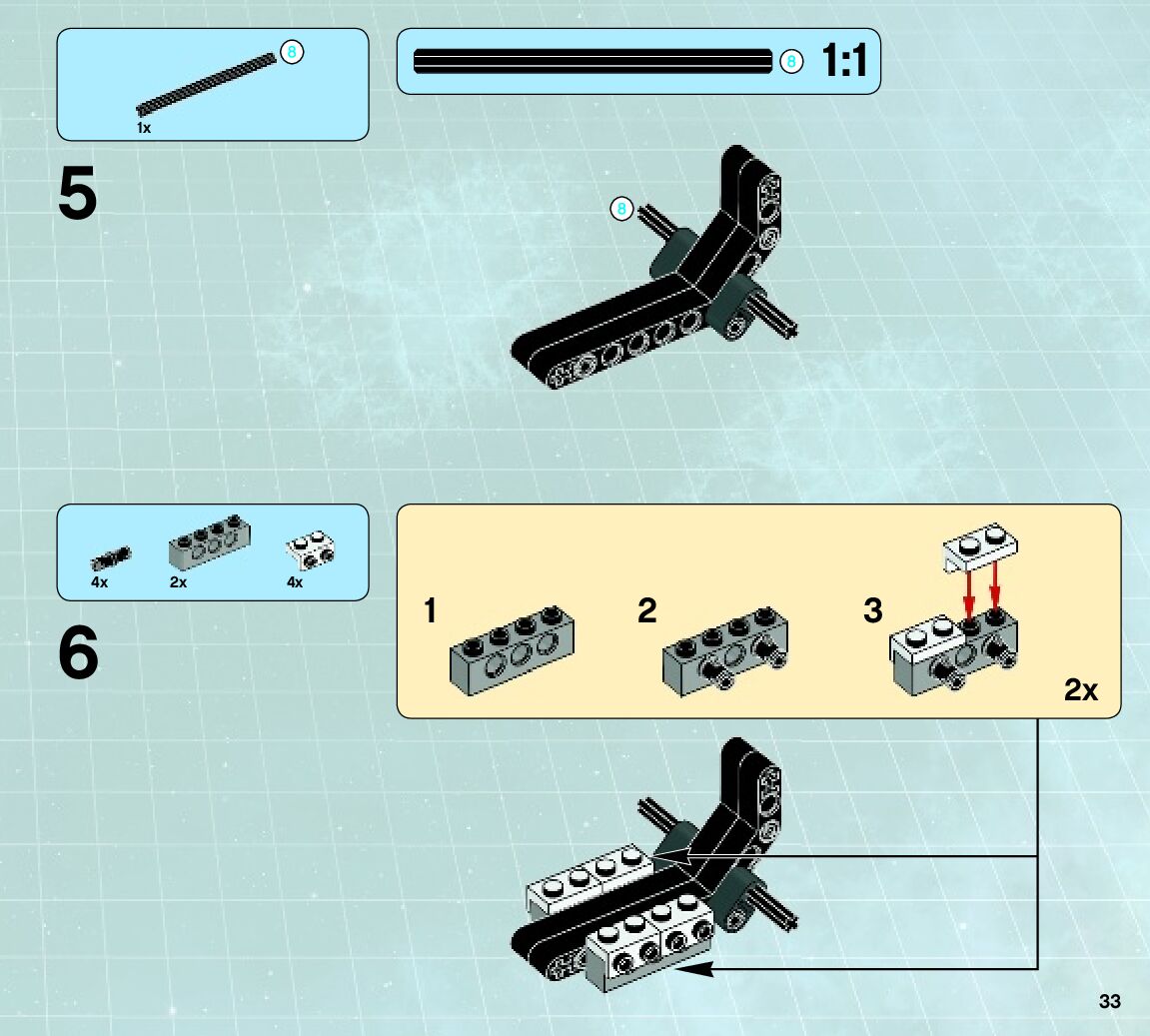 8
1x

8 1:1

5

8

4x 2x 4x

6

1

2

3

2x

33