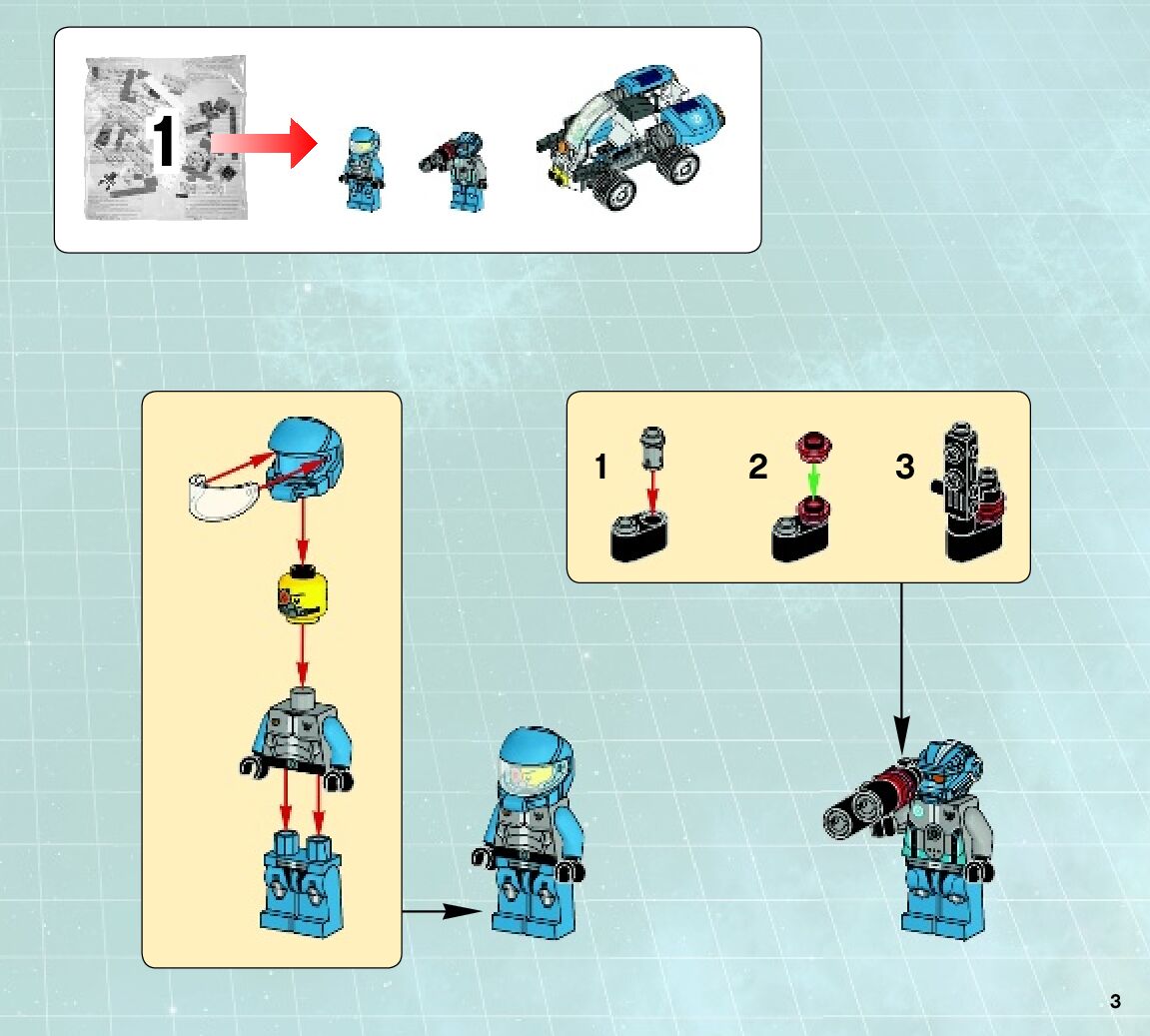 1

1 2 3

3