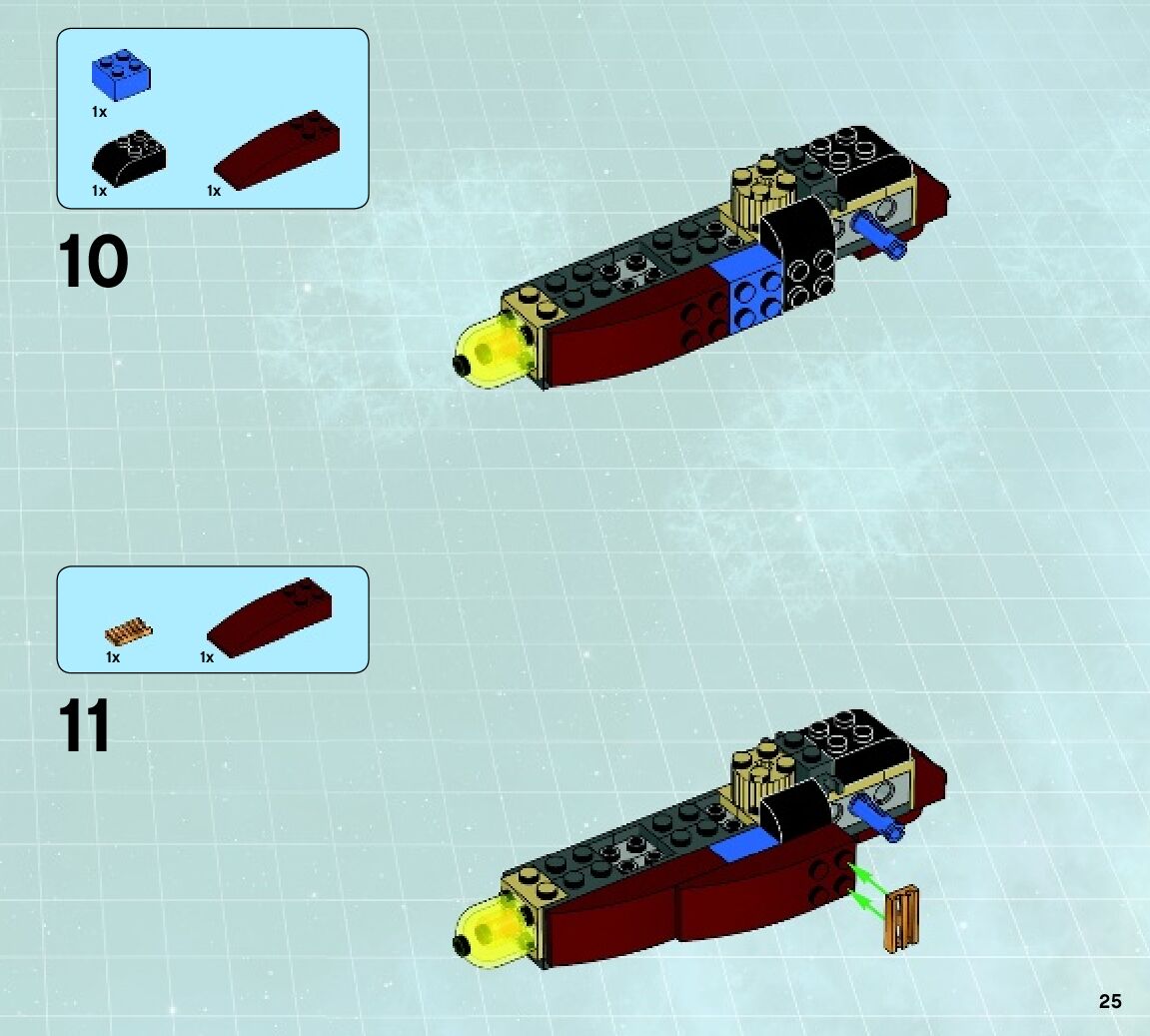 1x

1x 1x

10

1x 1x

11

25