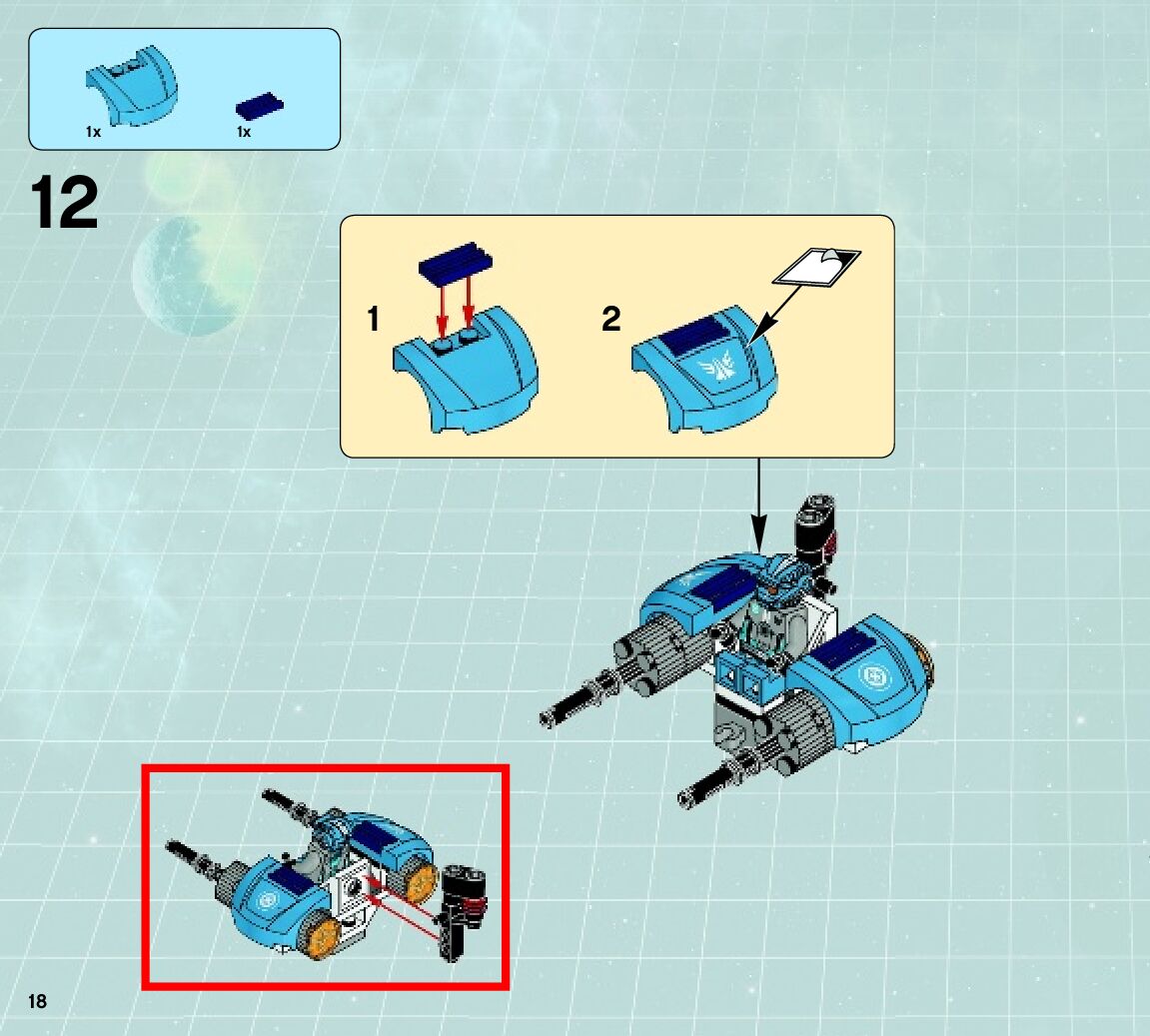 1x
1x

12

1
2

18