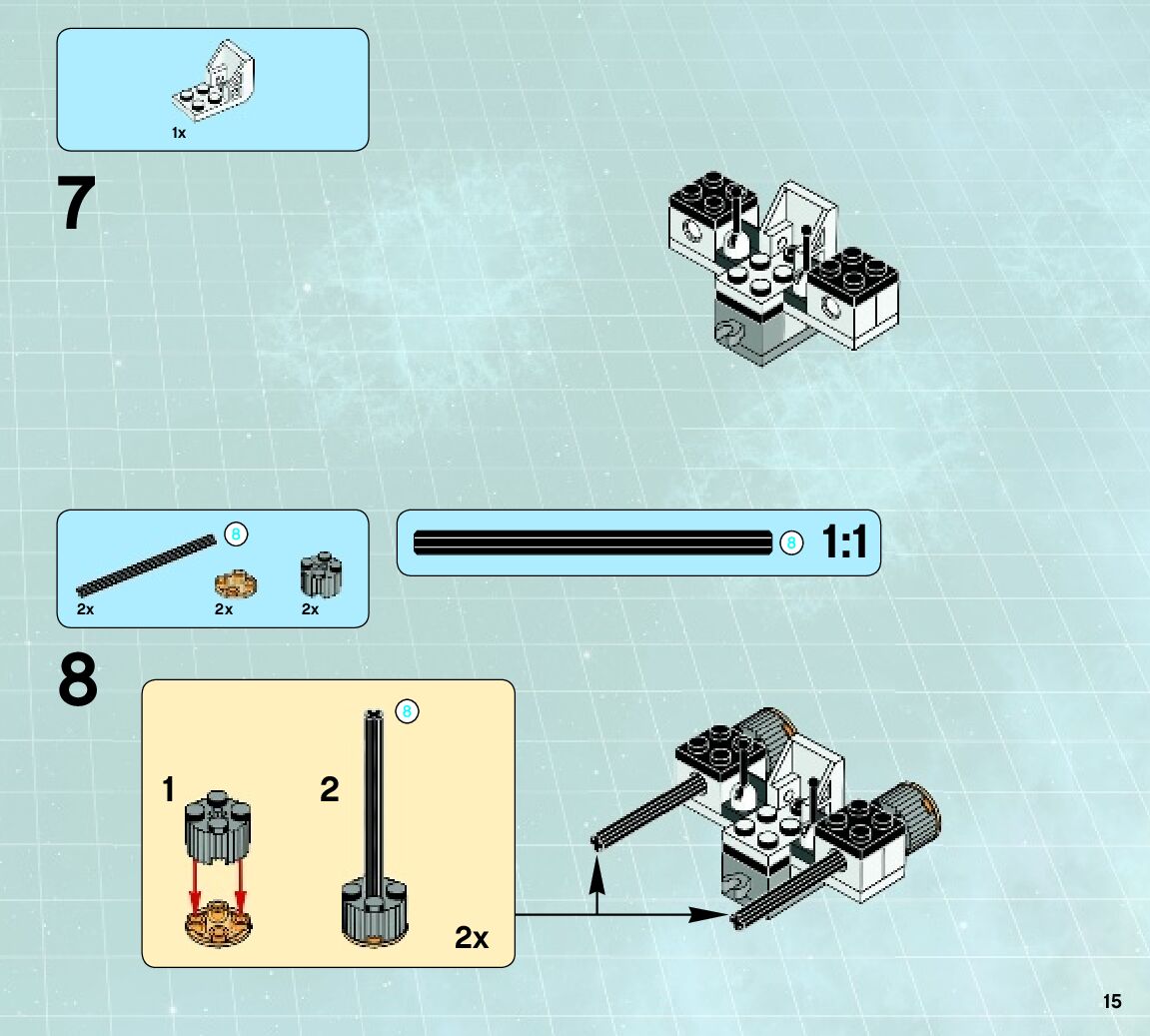 1x

7

8

2x 2x 2x

8 1:1

8

8

1

2

2x

15