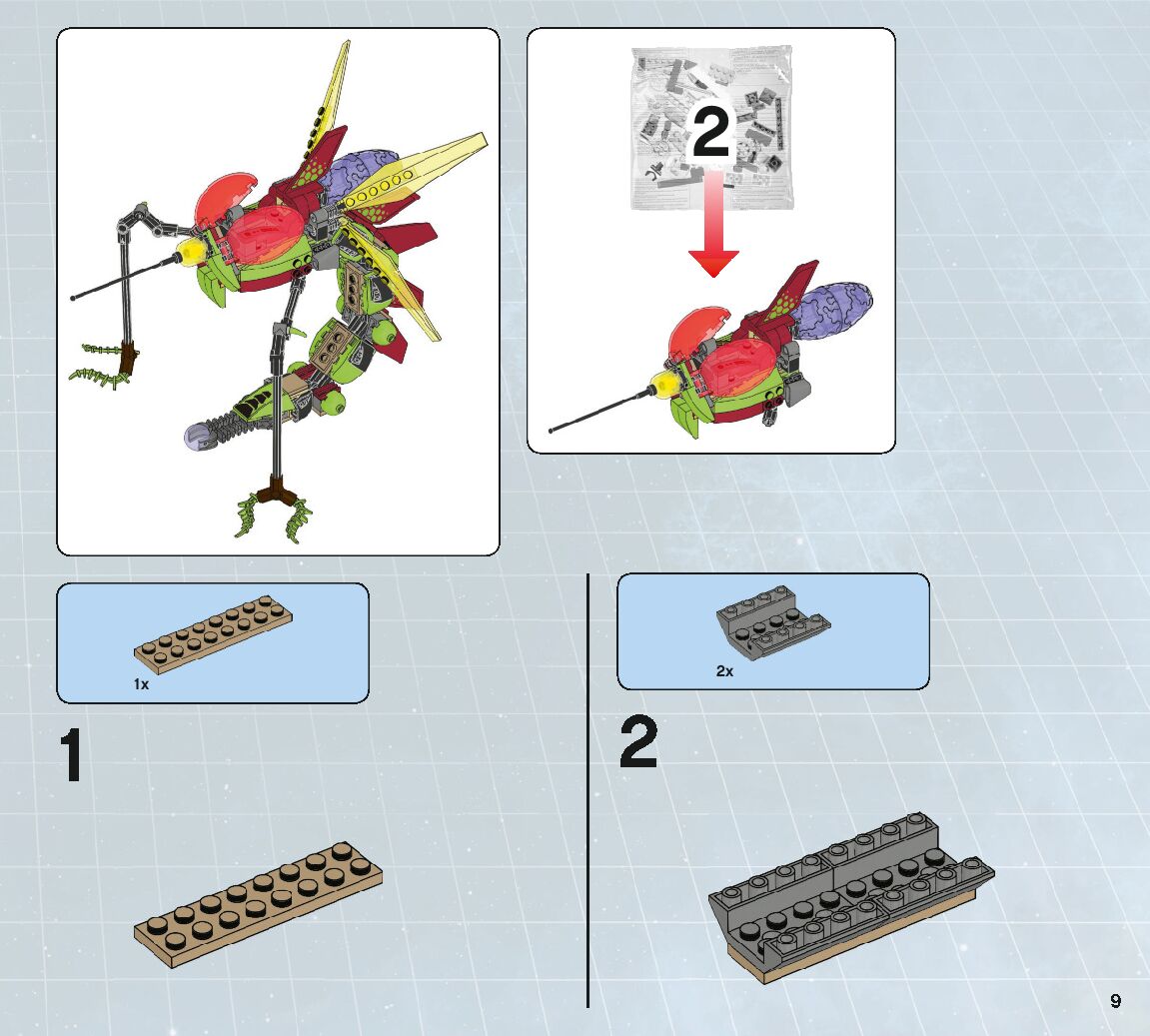 2

1x

1

2x

2

9