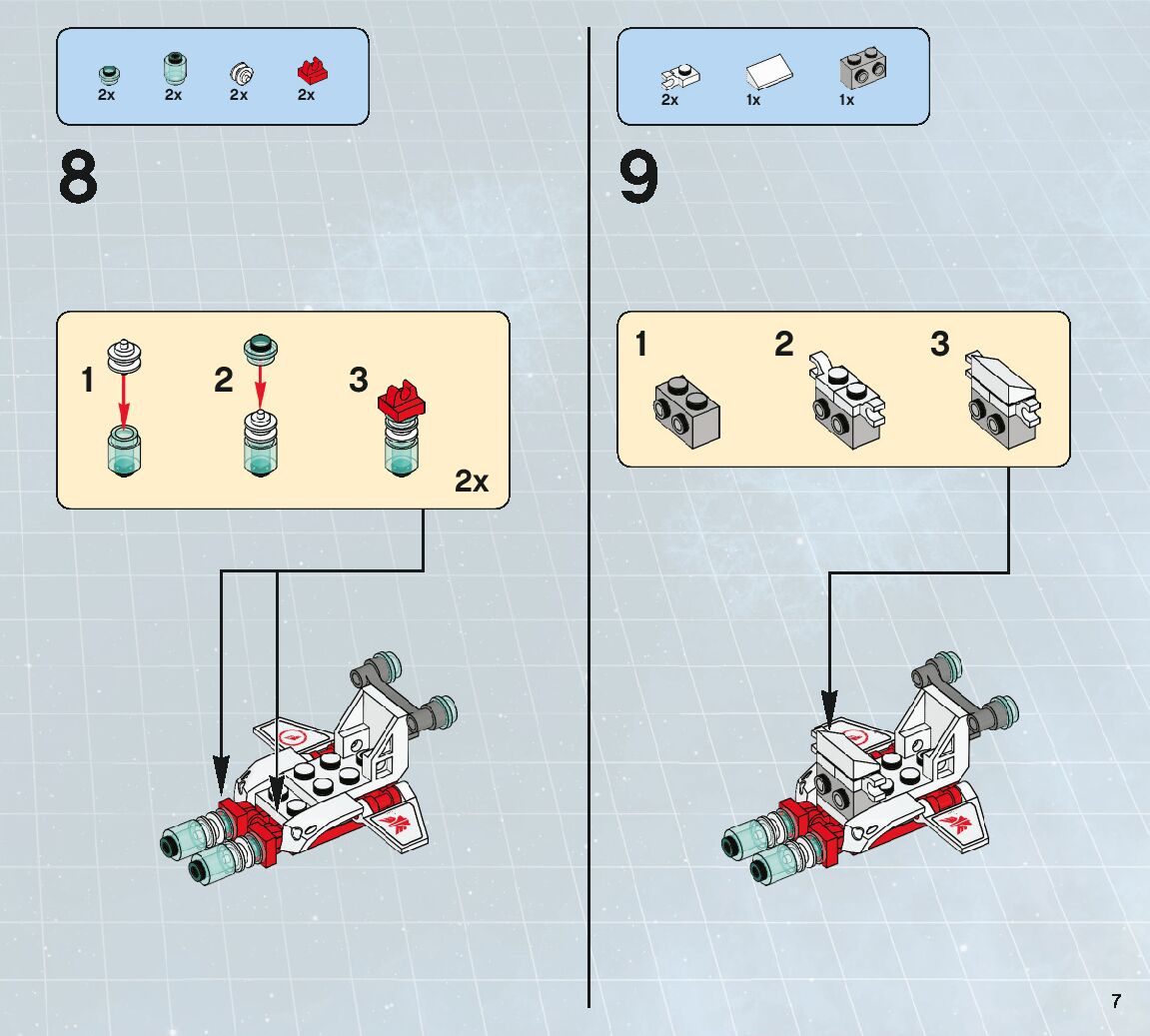 2x 2x 2x 2x

8

1 2 3

2x

2x 1x 1x

9

1 2 3

7