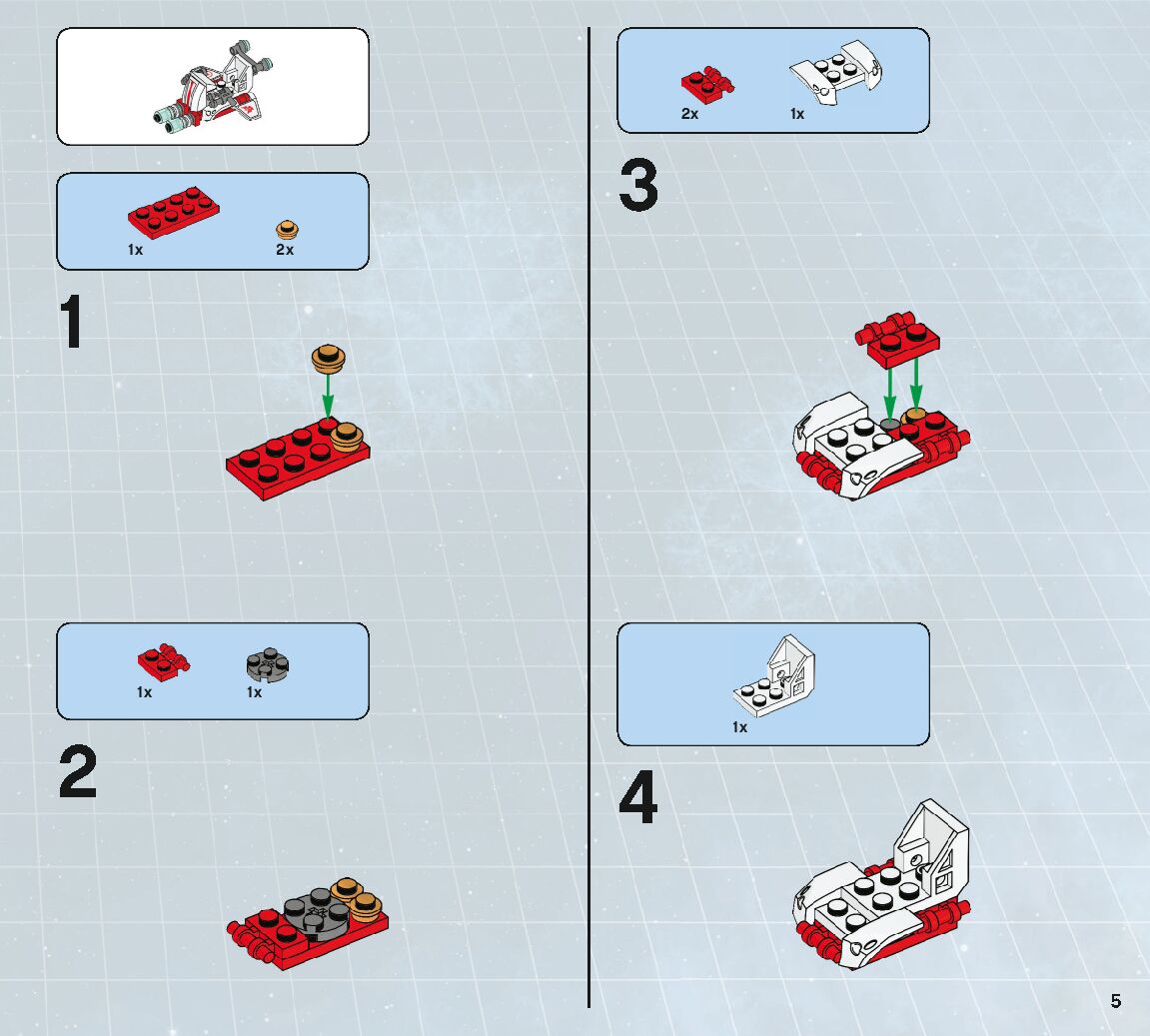 1x

2x

1

1x

1x

2

2x

1x

3

1x

4

5