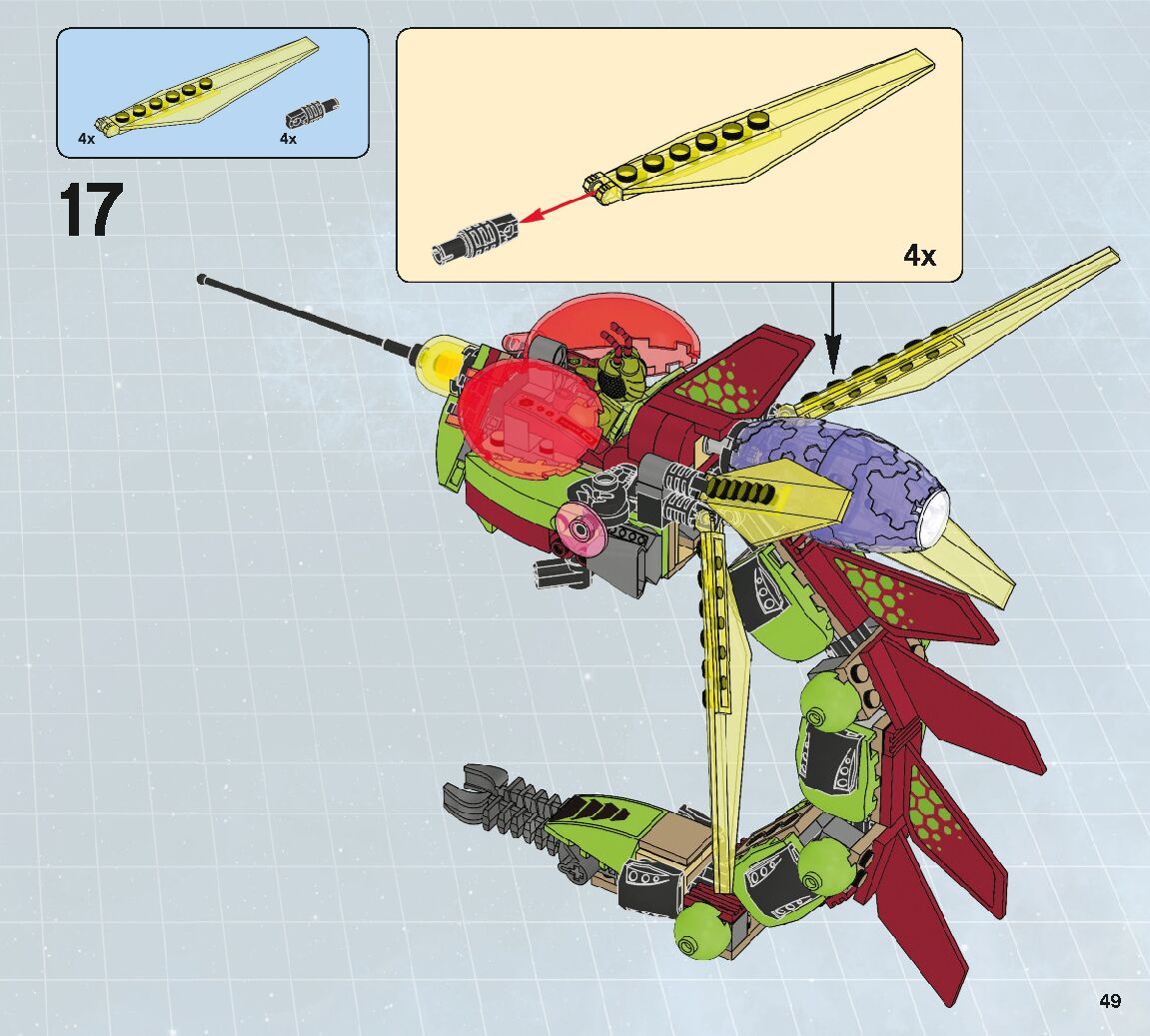 4x
4x

17

4x

49