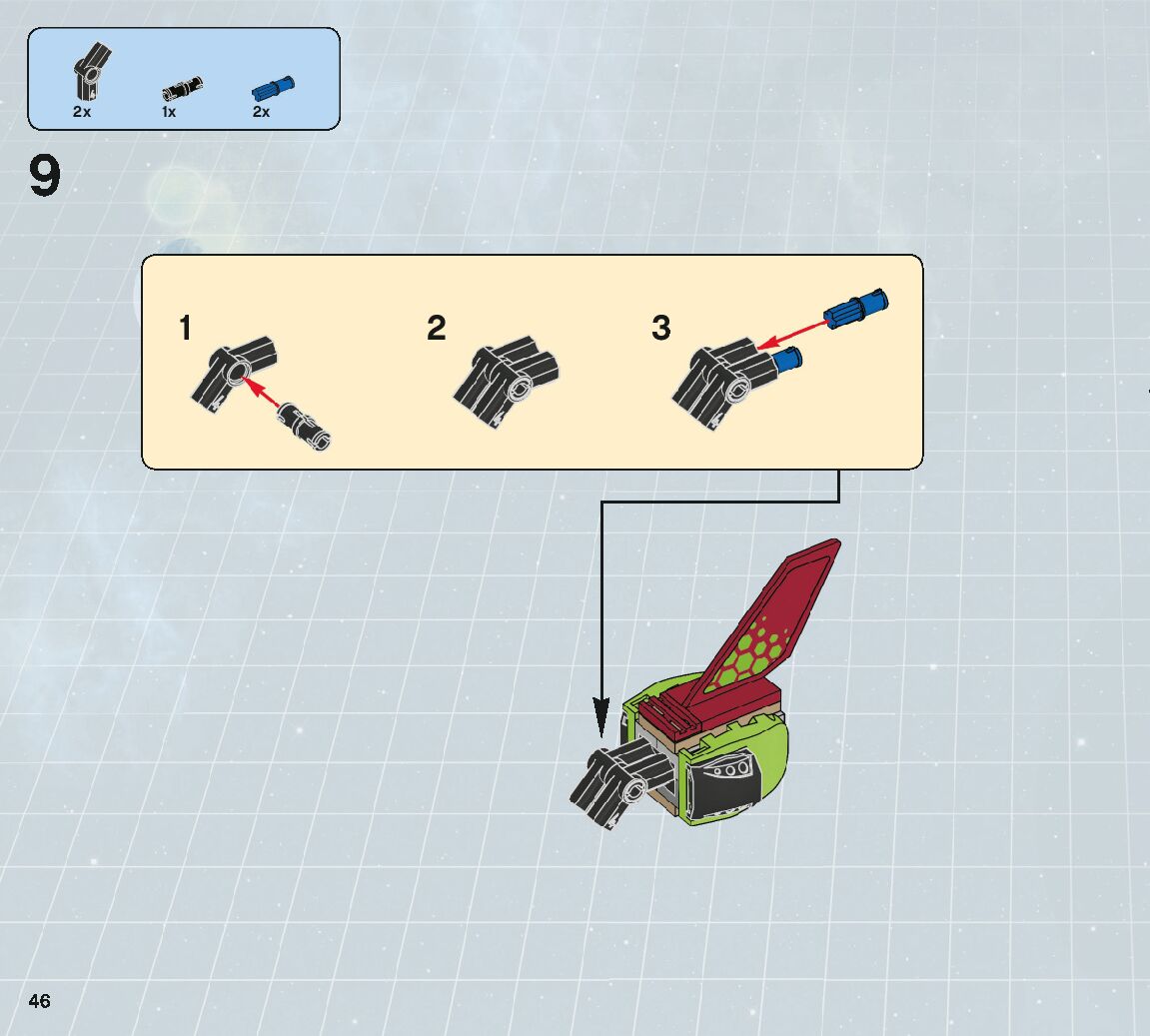 2x 1x 2x

9

1

2

3

46