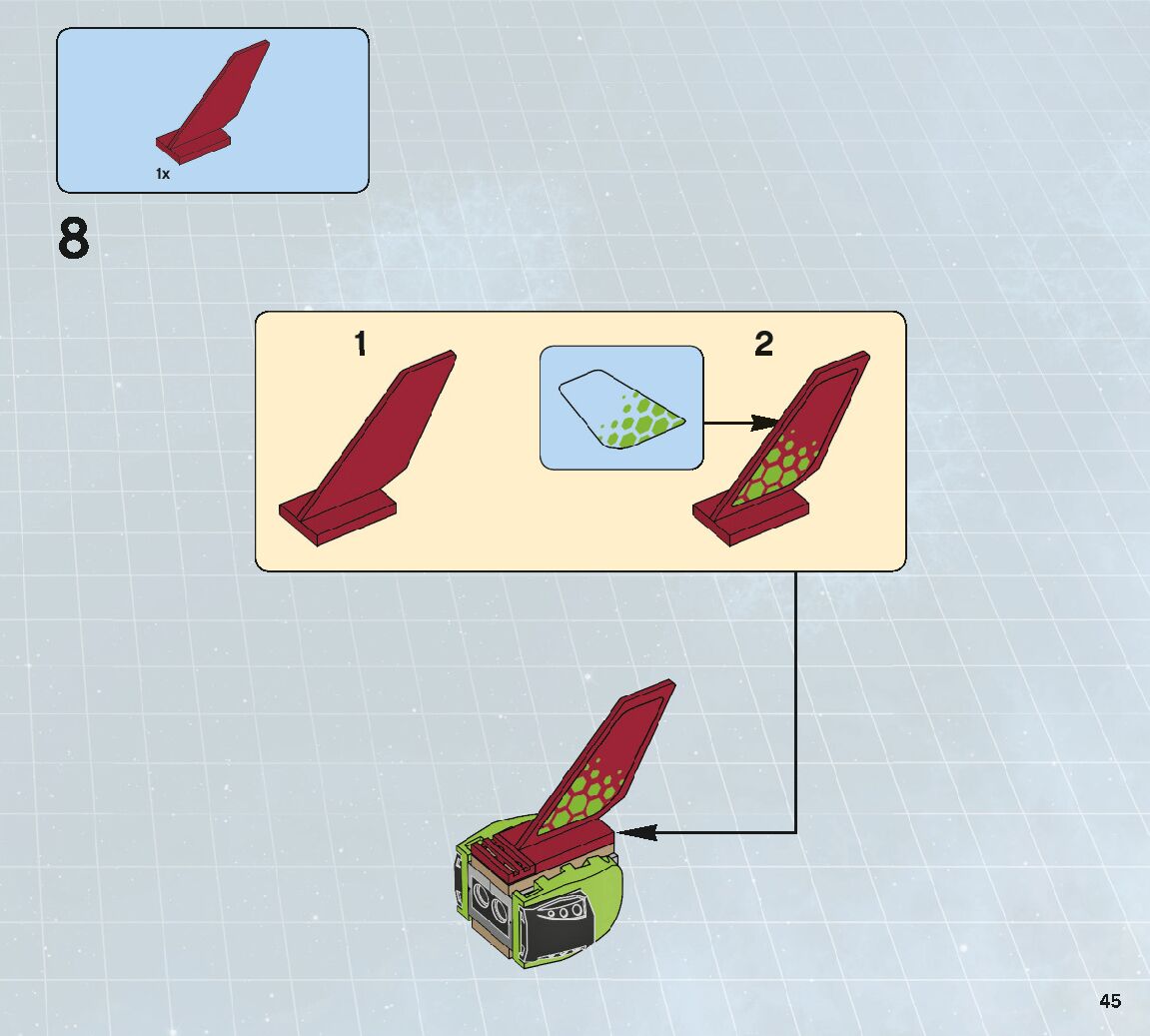 1x

8

1

2

45