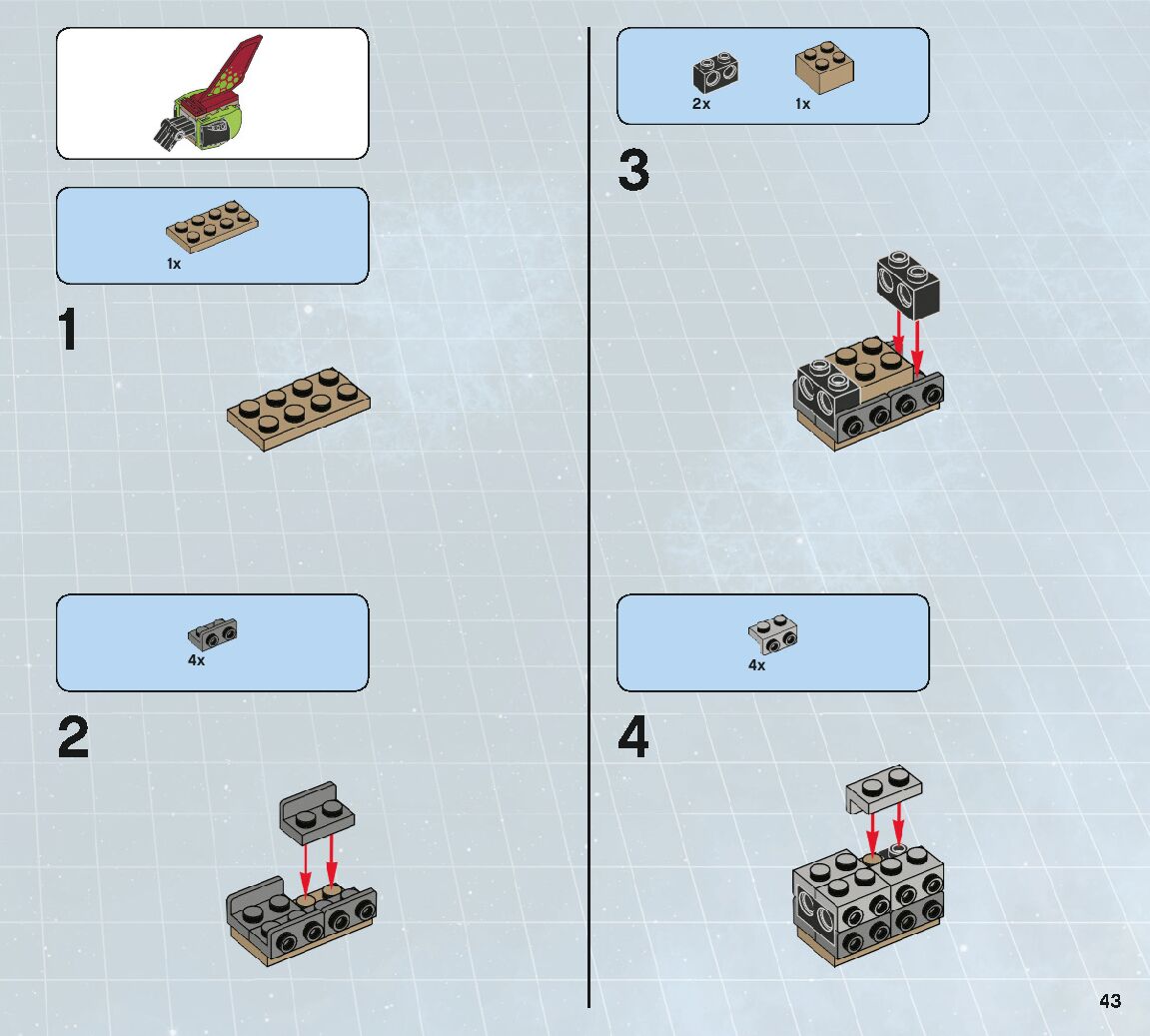 1x

1

4x

2

2x 1x

3

4x

4

43