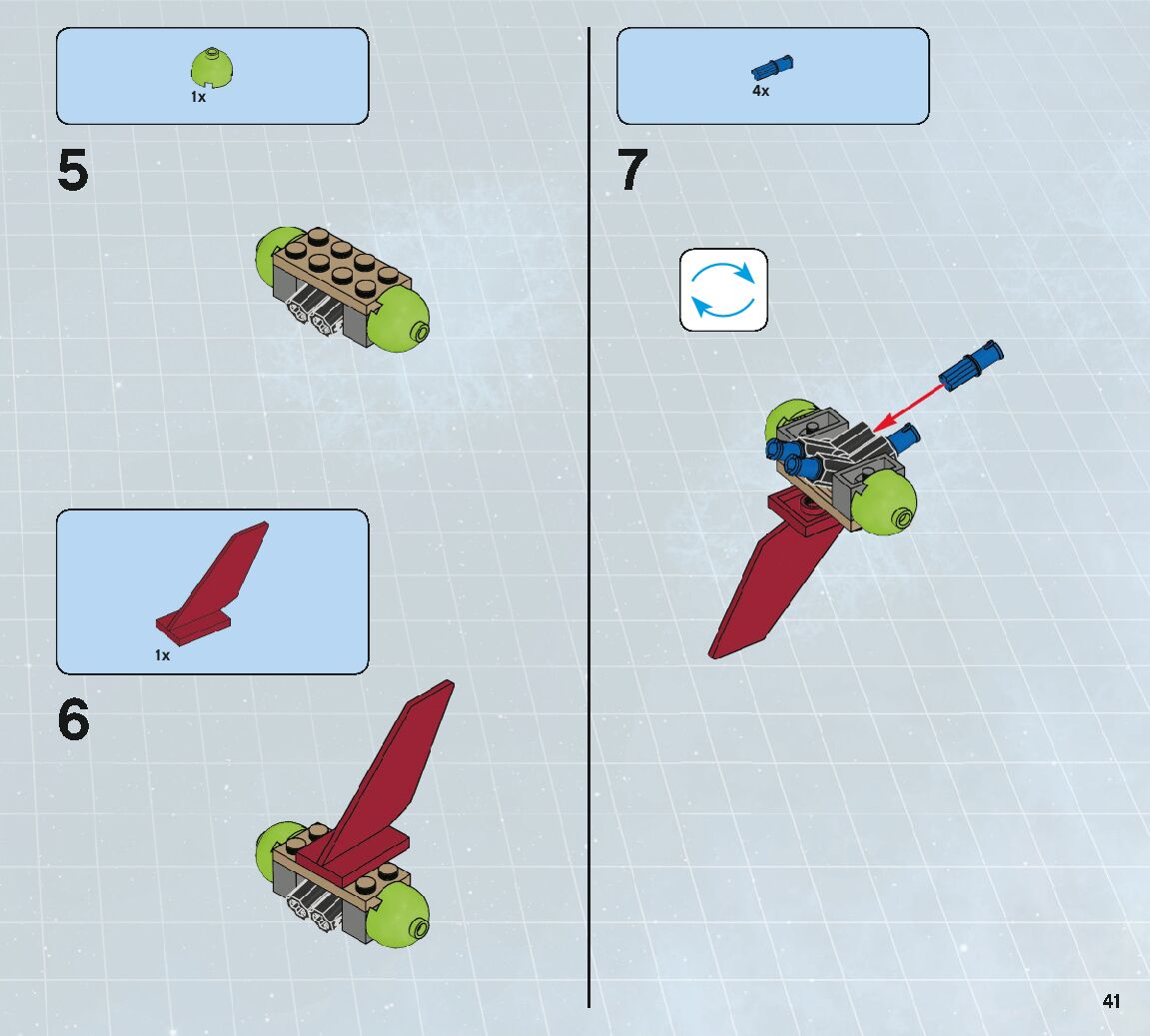 1x

5

1x

6

4x

7

41